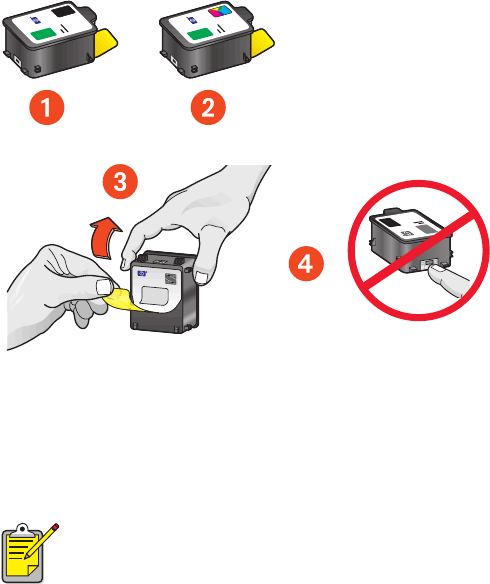 1

2

3

4