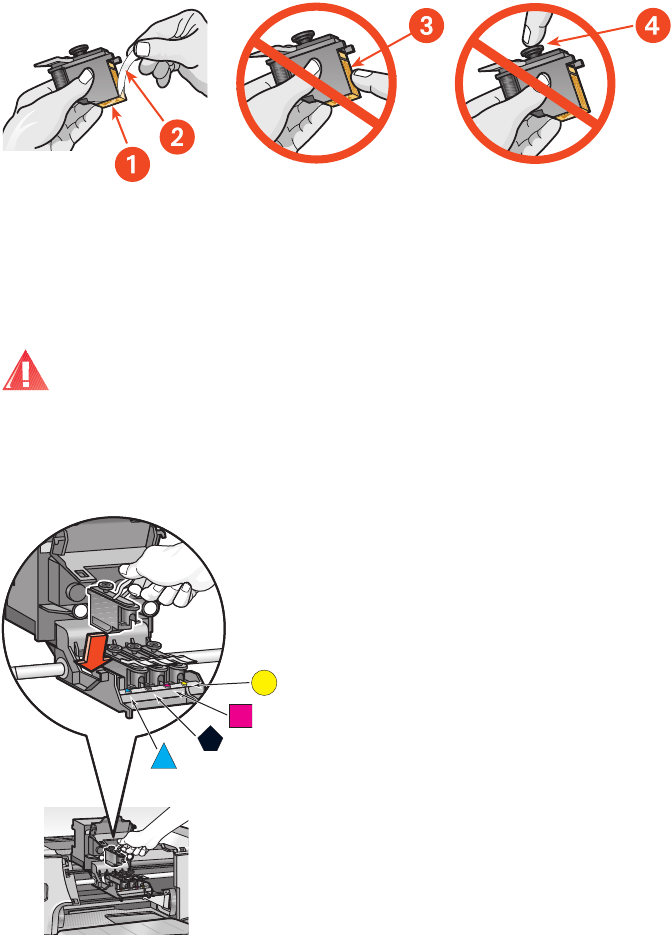 1
2
3
4