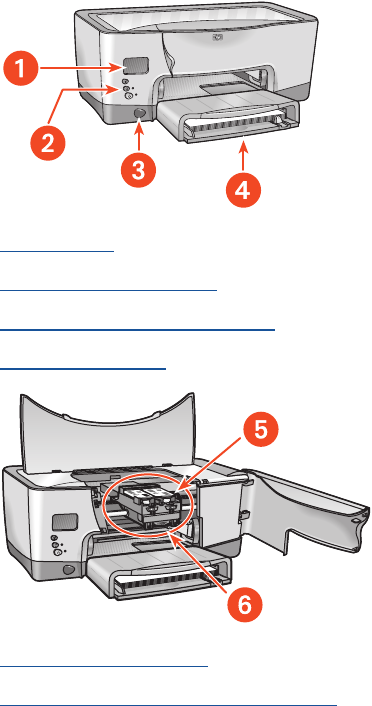 1
2
3
4

5
6