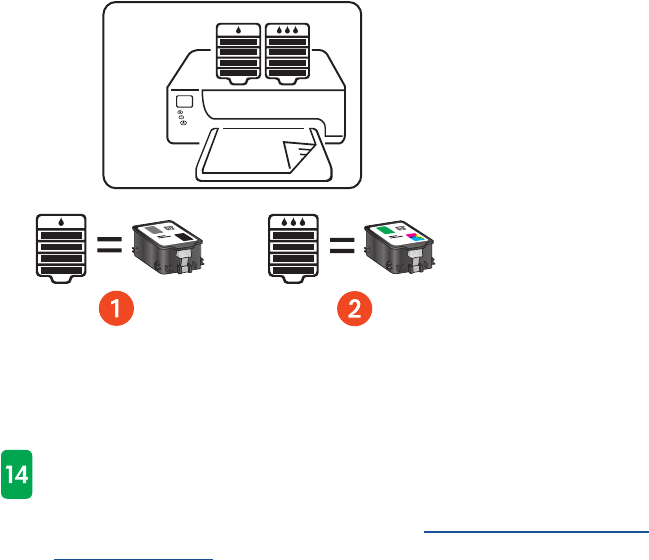 1

2

14