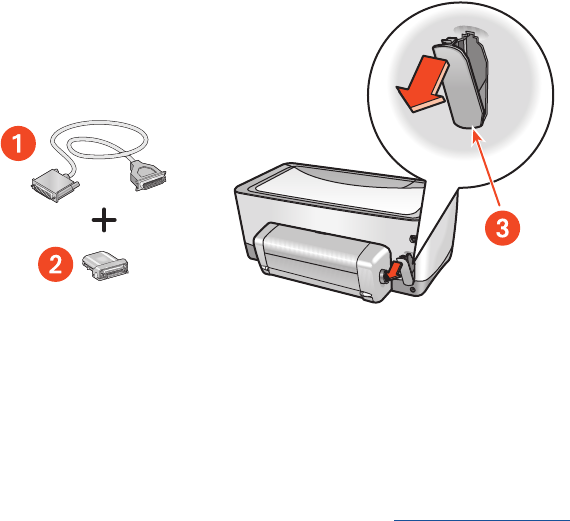 1
+
2
3