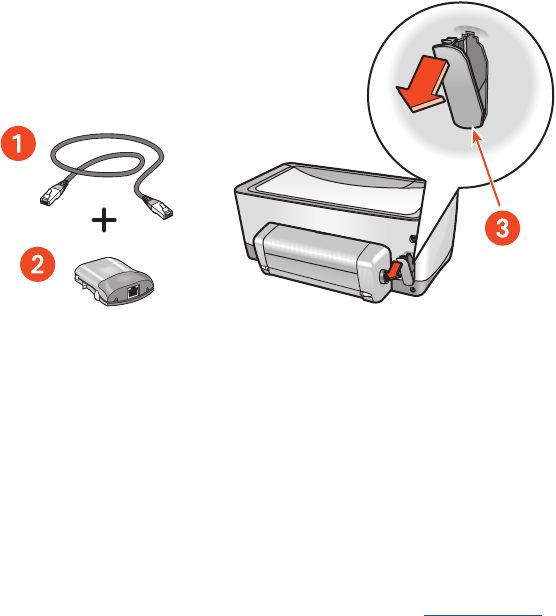 1

+

2

3