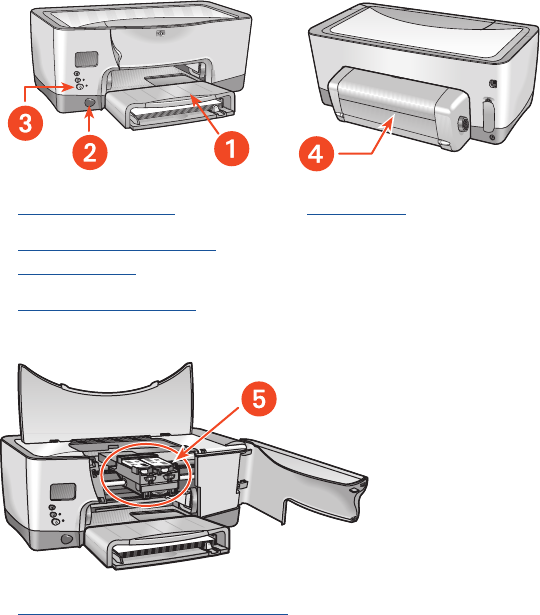 3

2

1

4

5