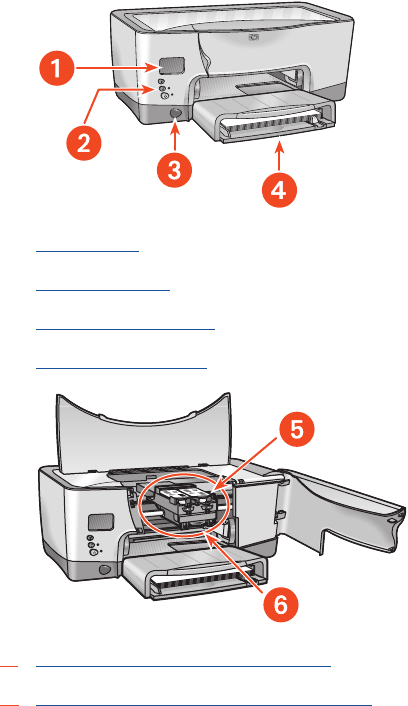 1
2
3
4
5
6