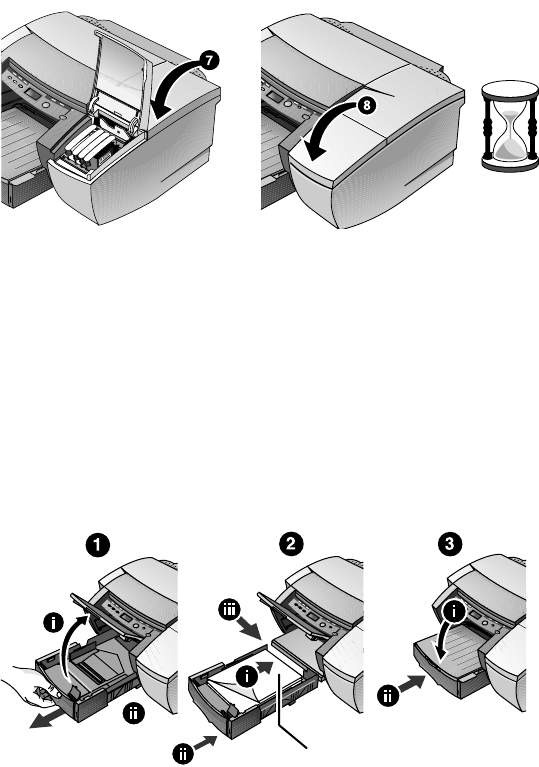 7
8
1
i
ii
2
iii
i
ii
3
i
ii