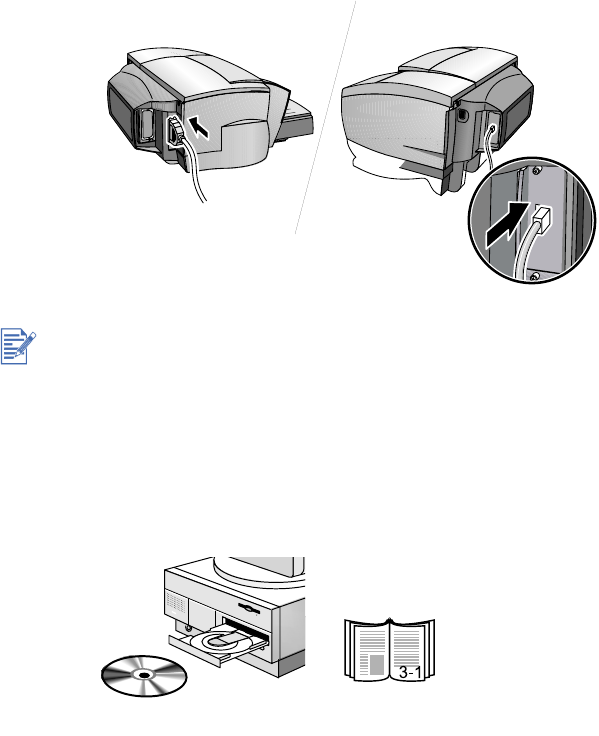 3-1