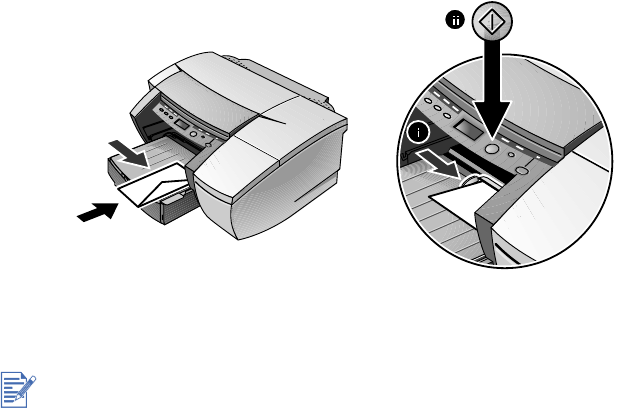 ii

i