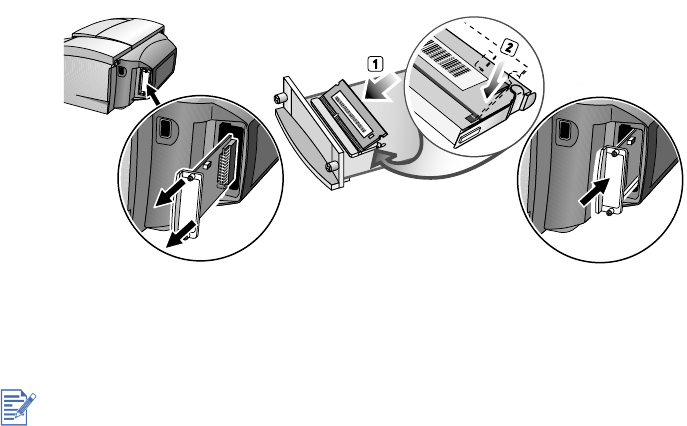 1

2