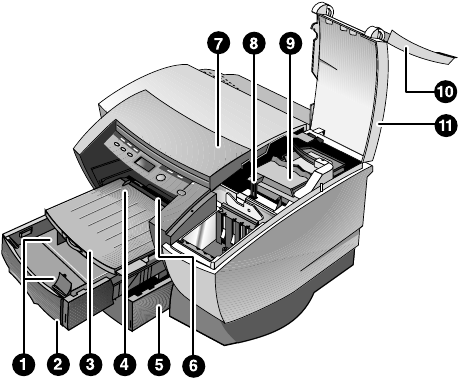 7
8
9
10
11
1
2
3
4
5
6