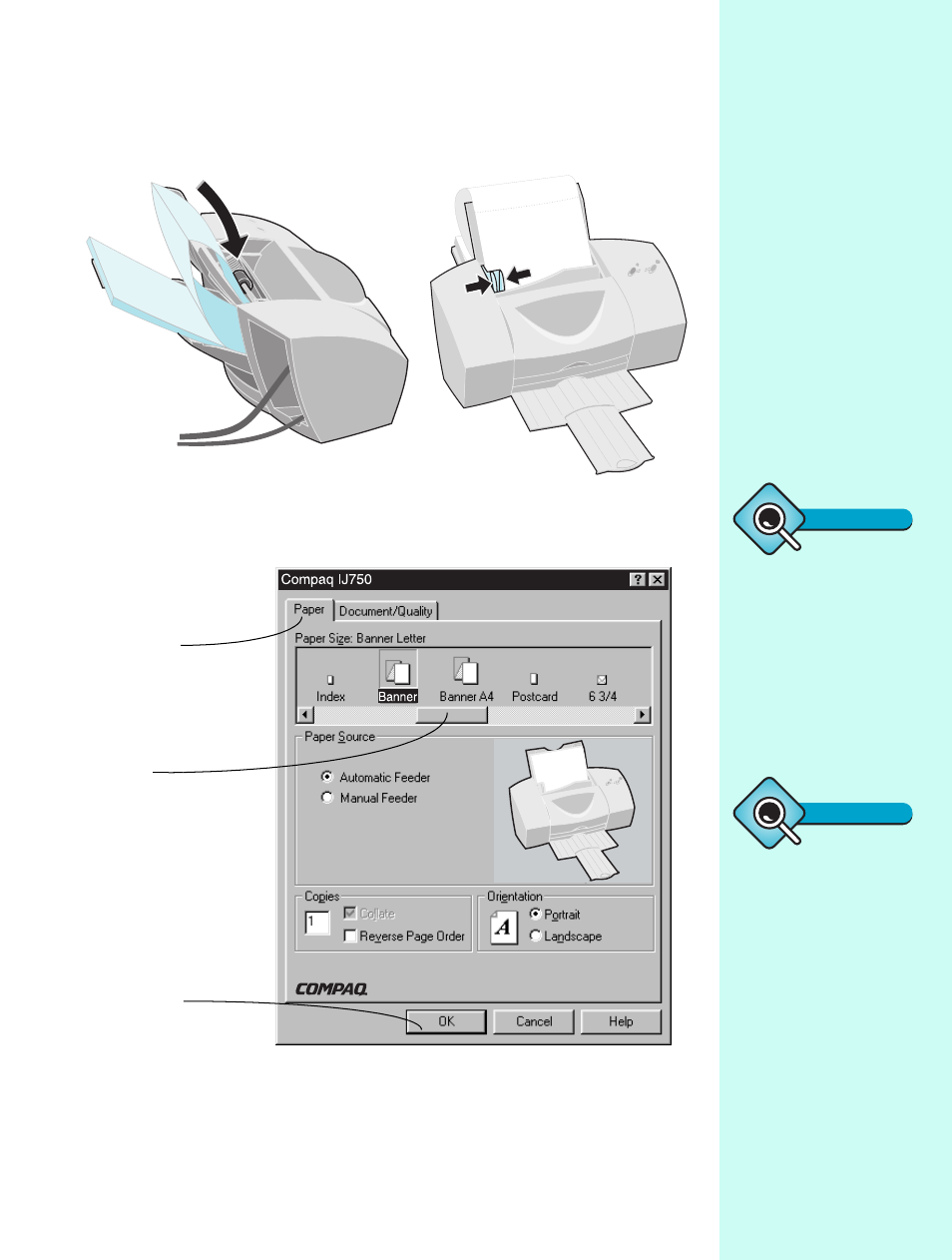 Compaq IJ750

?

Paper

Document/Quality

Paper Size: Banner Letter

Index

Banner

Banner A4

Postcard

6 3/4

Paper Source

Automatic Feeder

Manual Feeder

Copies

1

Collate

Reverse Page Order

Orientation

A

Portrait

Landscape

COMPAQ

OK

Cancel

Help