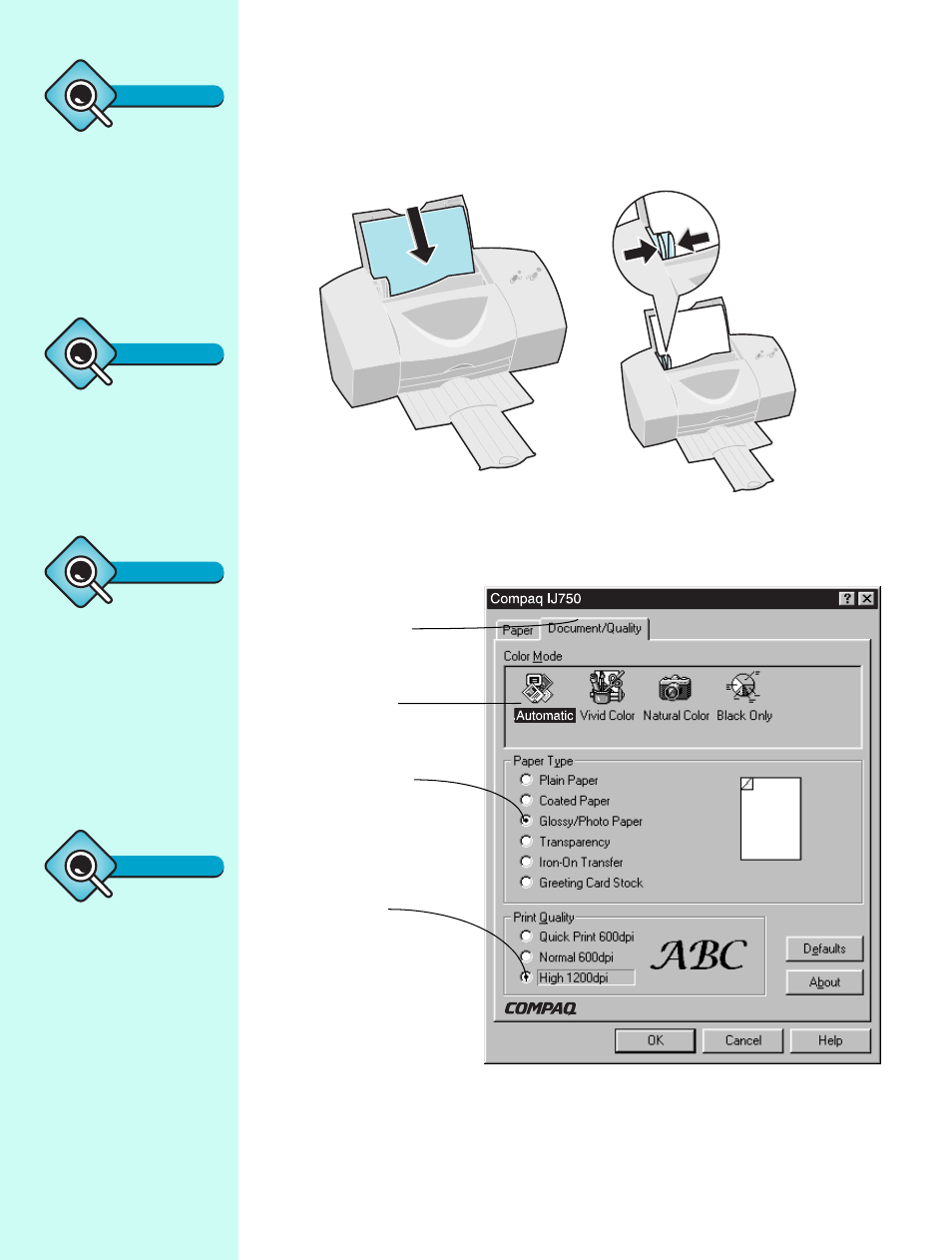 Compaq IJ750

Paper

Document/Quality

Color Mode

Automatic

Vivid Color

Natural Color

Black Only

Paper Type

Plain Paper

Coated Paper

Glossy/Photo Paper

Transparency

Iron-On Transfer

Greeting Card Stock

Print Quality

Quick Print 600dpi

Normal 600dpi

High 1200dpi

ABC

Defaults

About

COMPAQ

OK

Cancel

Help