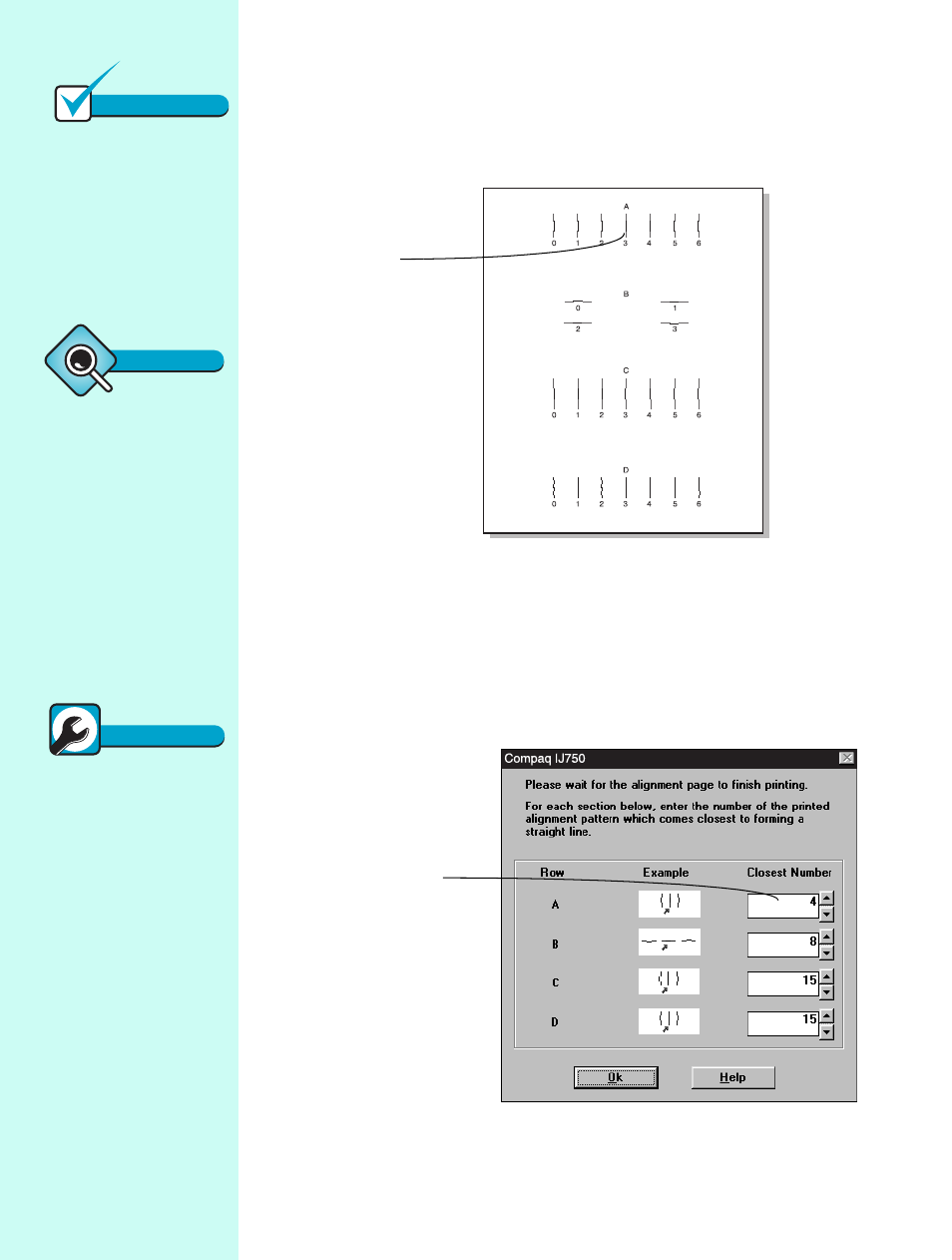 A

0 1 2 3 4 5 6

B

0 1

2 3

C

0 1 2 3 4 5 6

D

0 1 2 3 4 5 6

Compaq IJ750

Please wait for the alignment page to finish printing.

For each section below, enter the number of the printed alignment pattern which comes closest to forming a straight line.

| Row | Example | Closest Number |
|---|---|---|
| A | | 4 |
| B | | 8 |
| C | | 15 |
| D | | 15 |

Ok Help