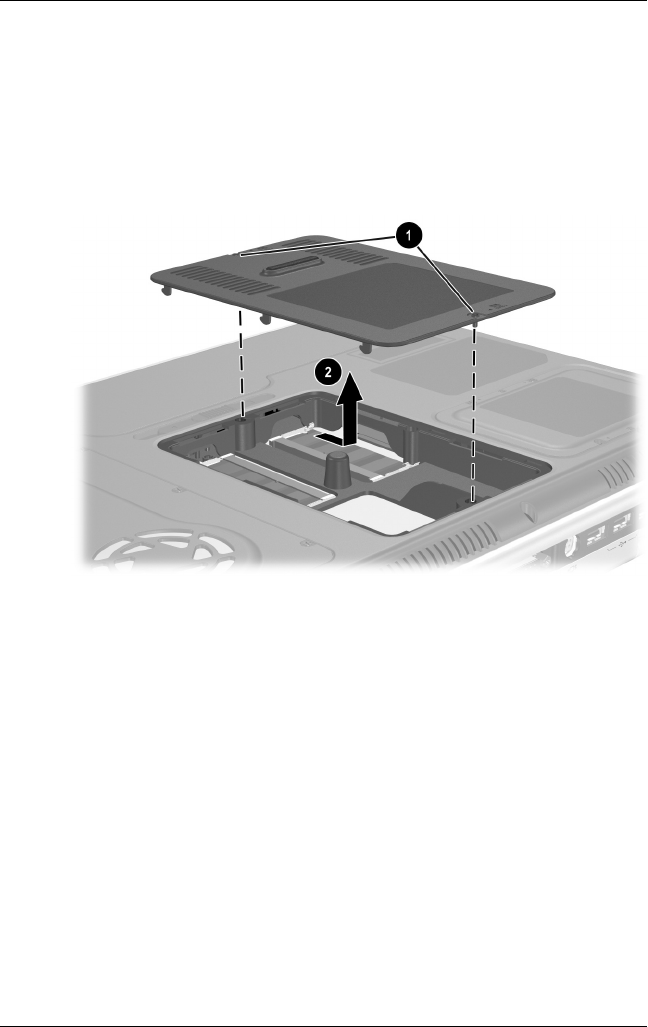 1

2