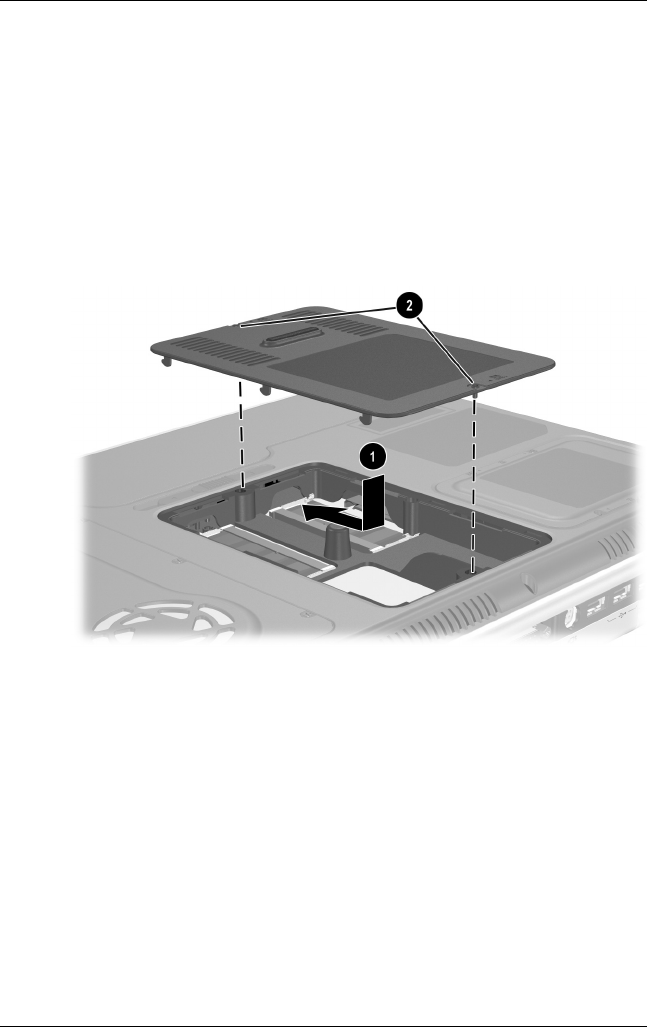 2

1