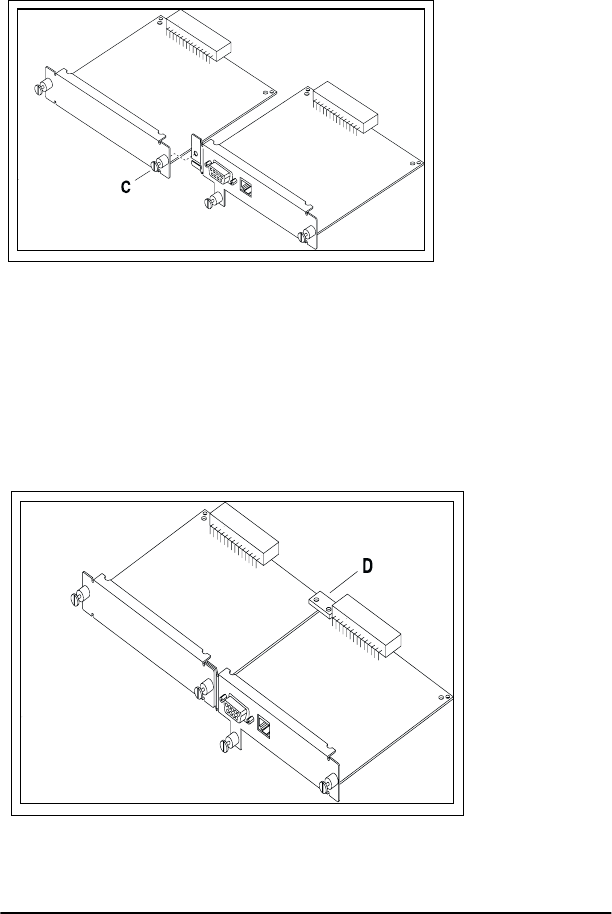 C

D