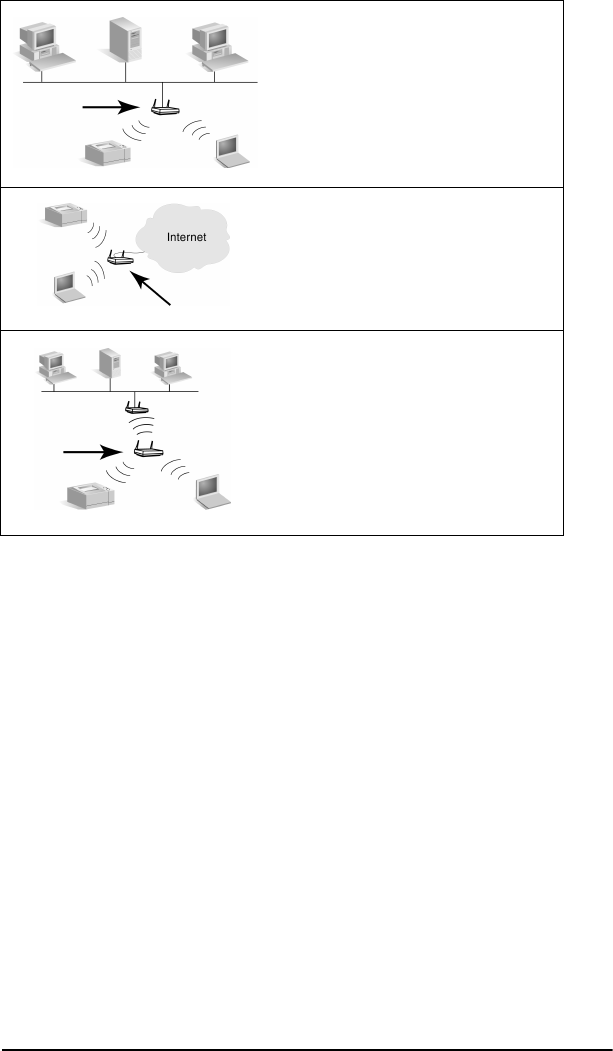 Internet