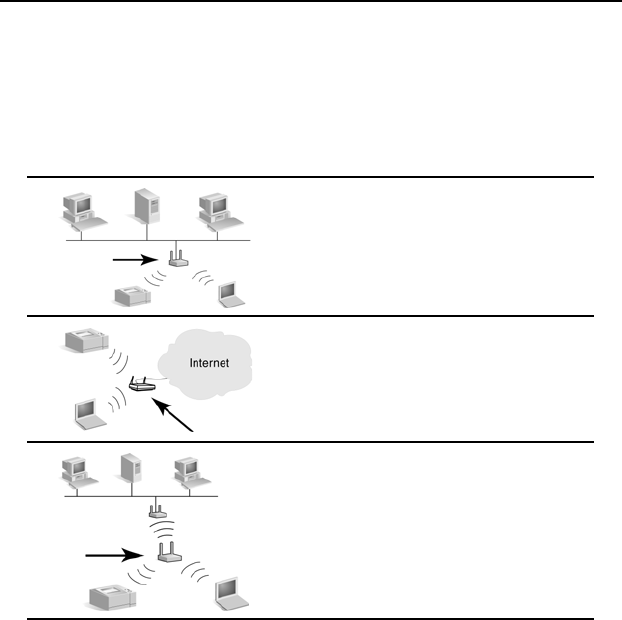 Internet