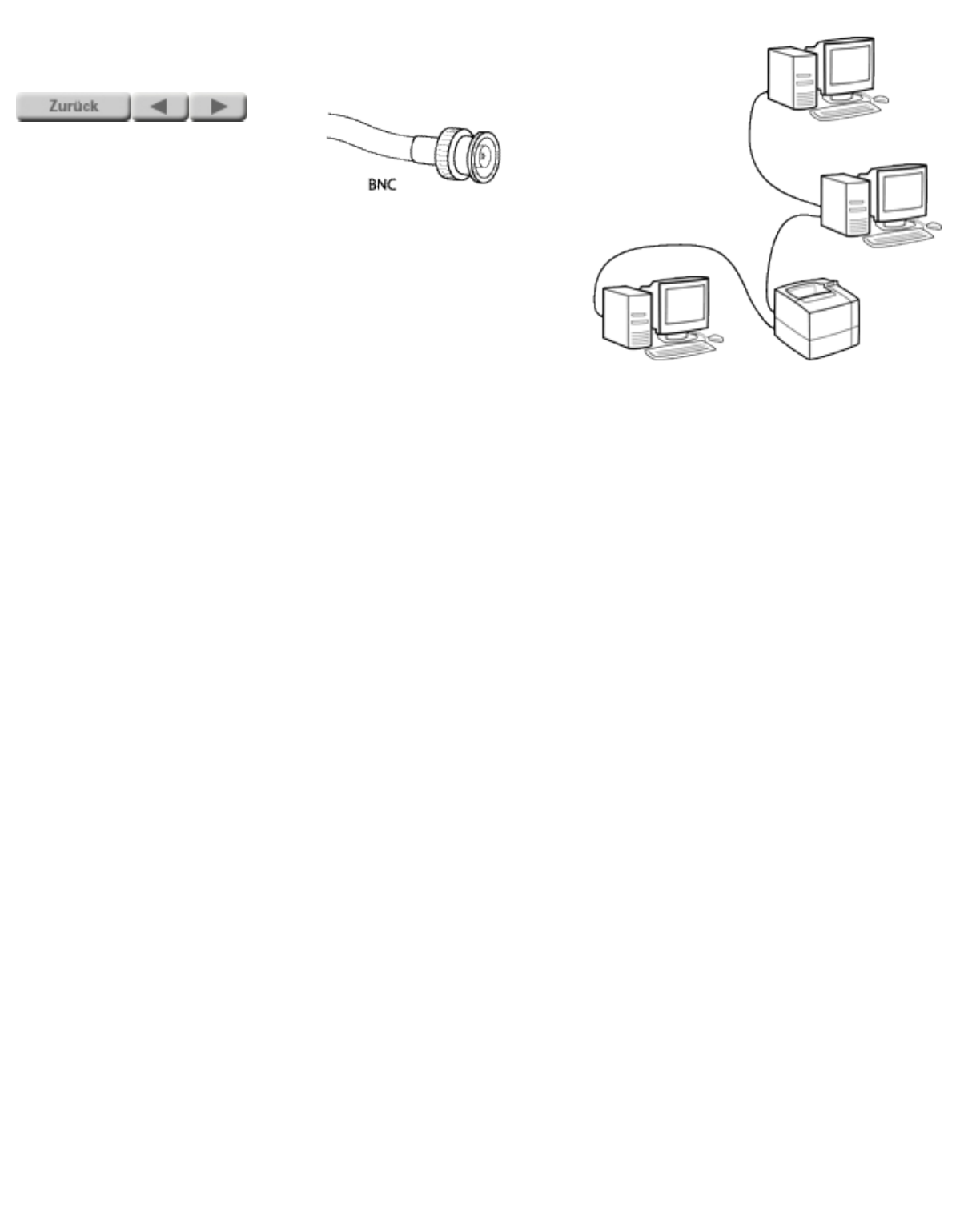 Zurück

BNC