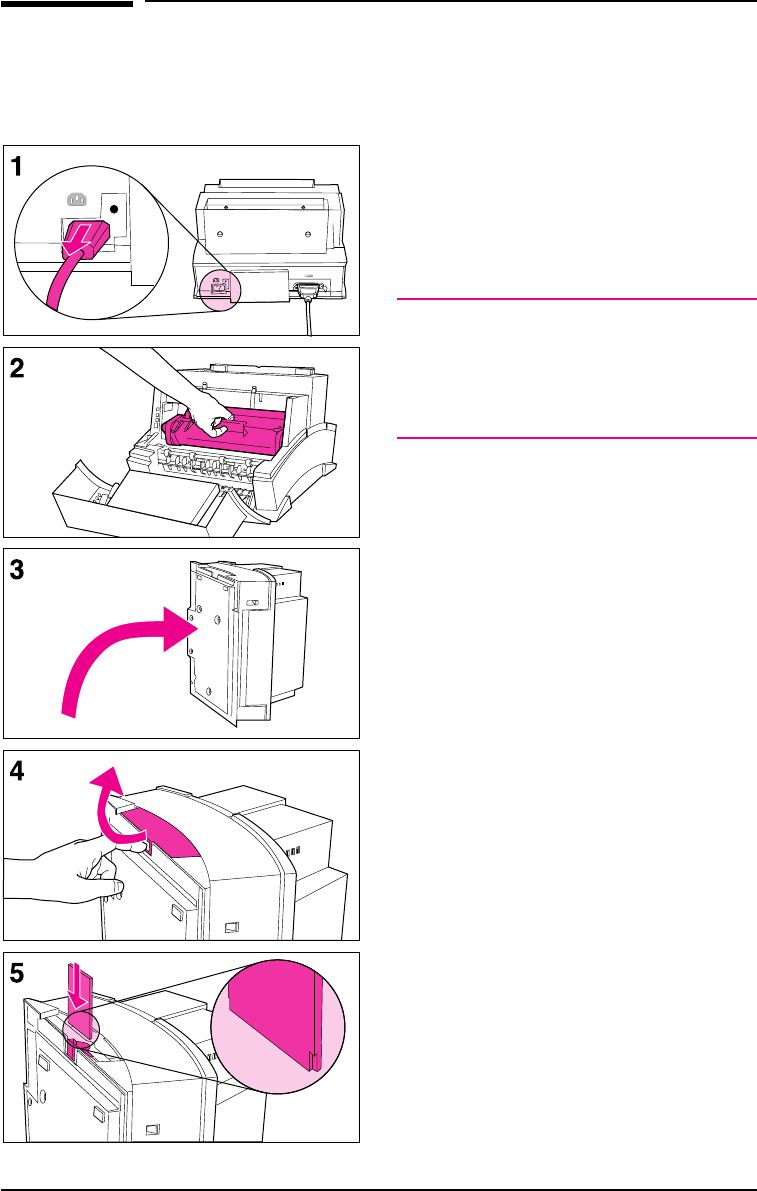 1

2

3

4

5