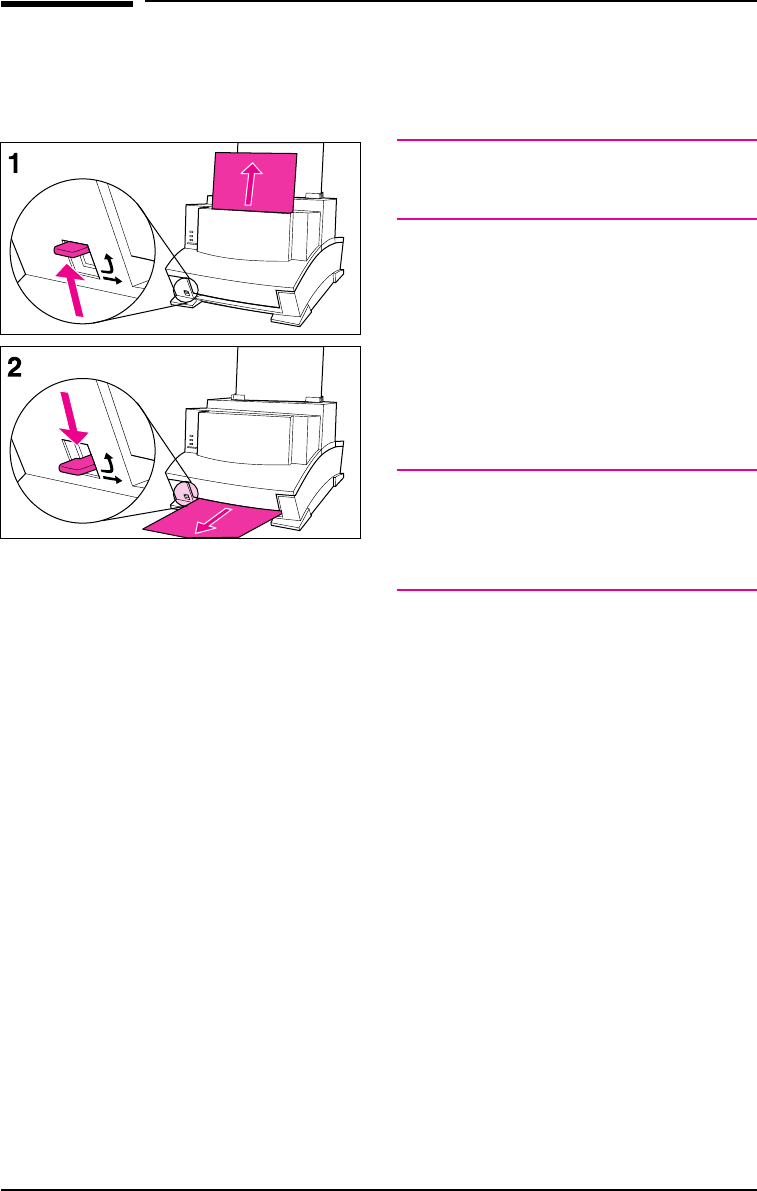 1

2