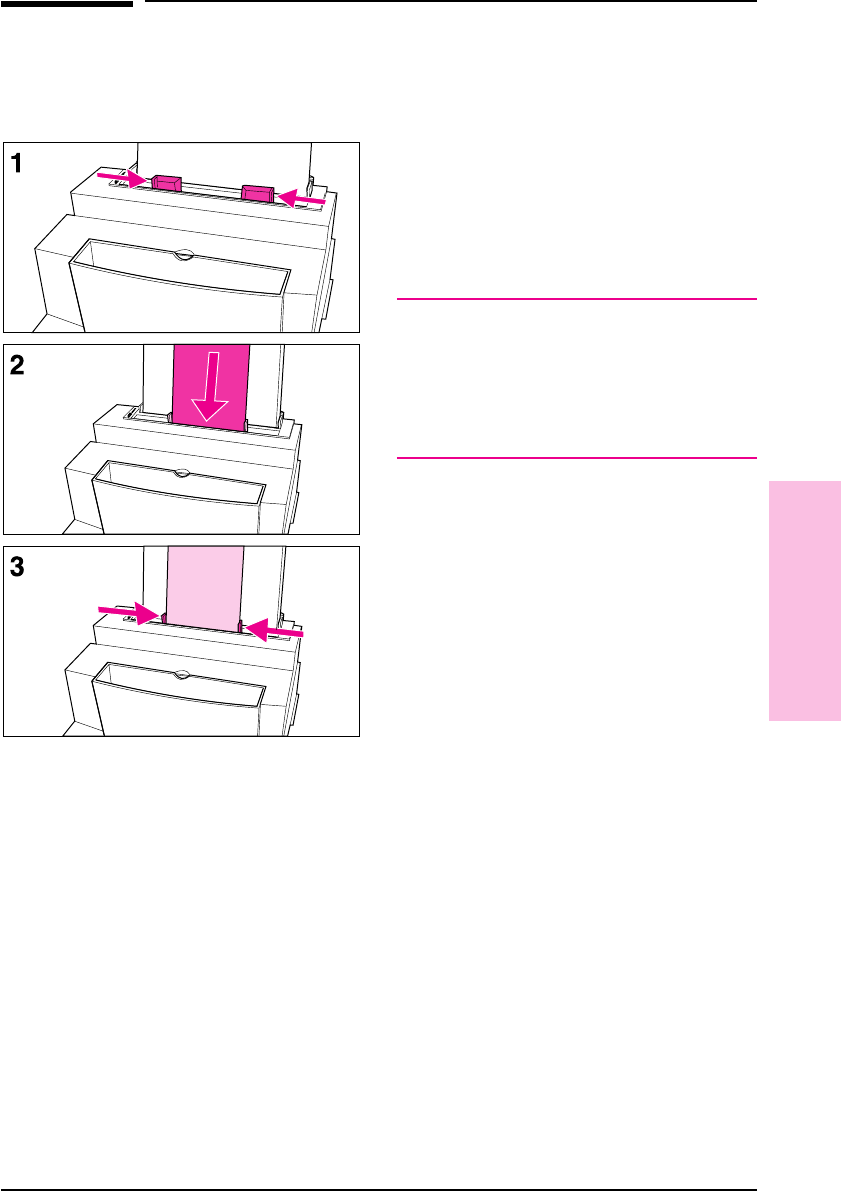 1

2

3