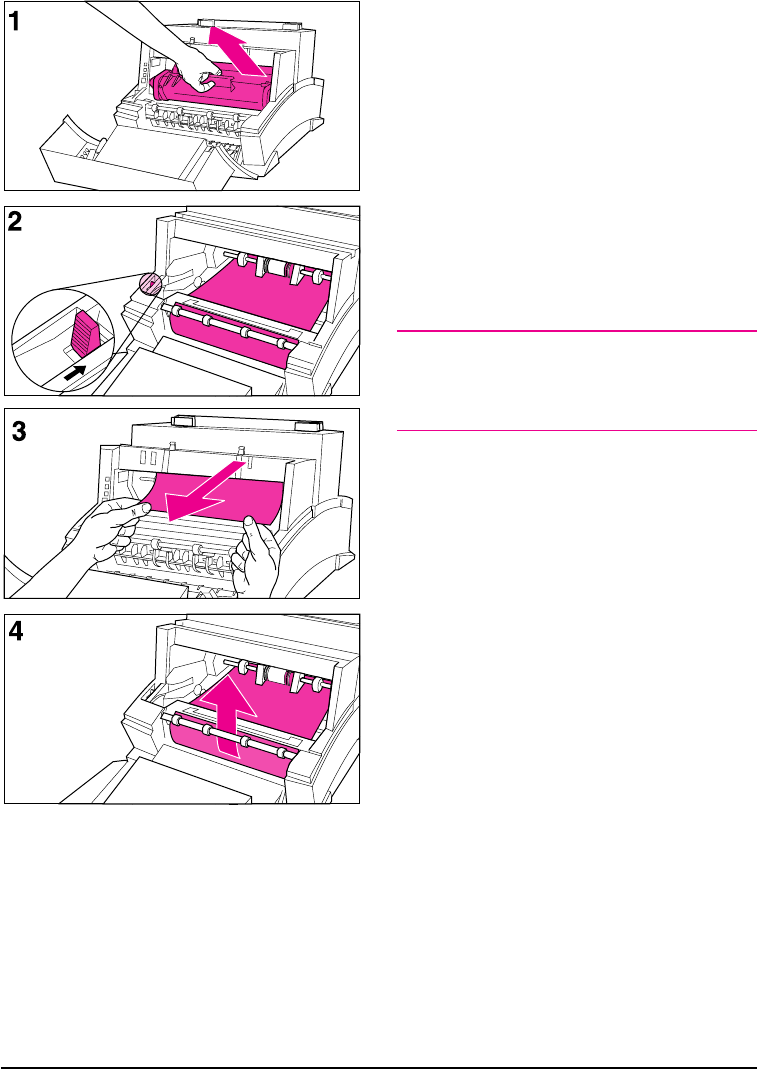 1

2

3

4