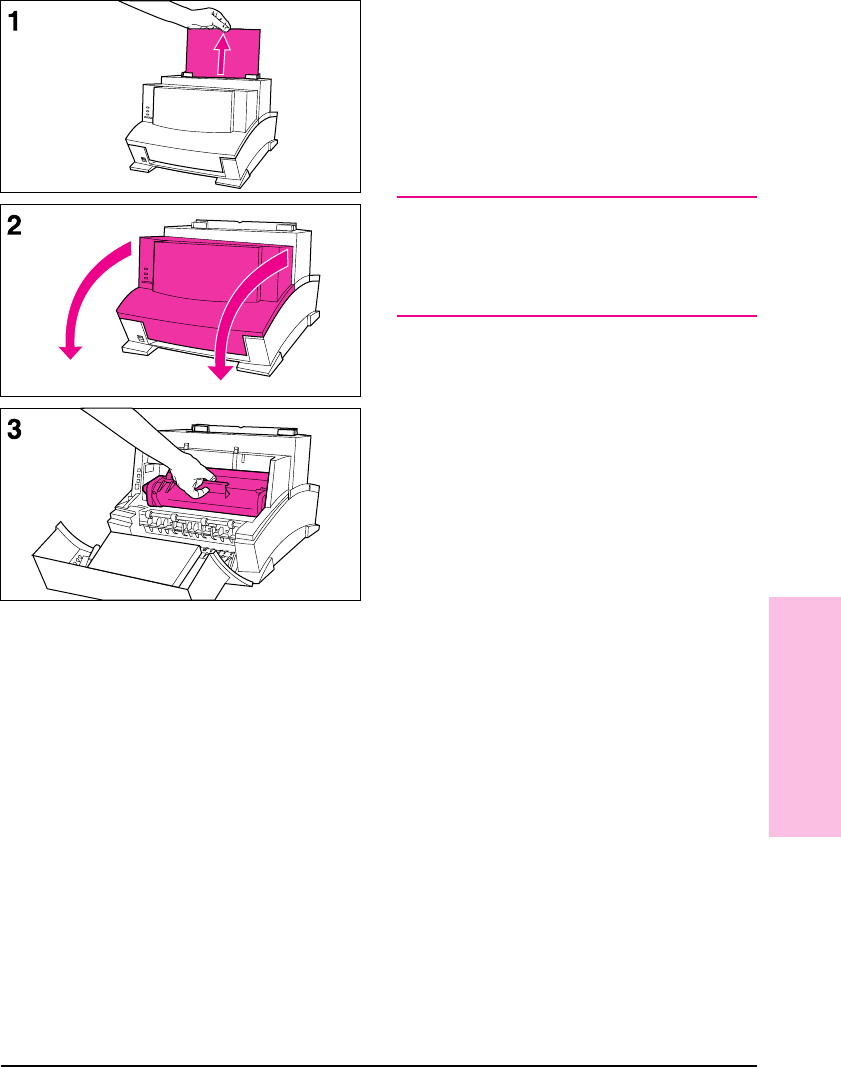 1

2

3