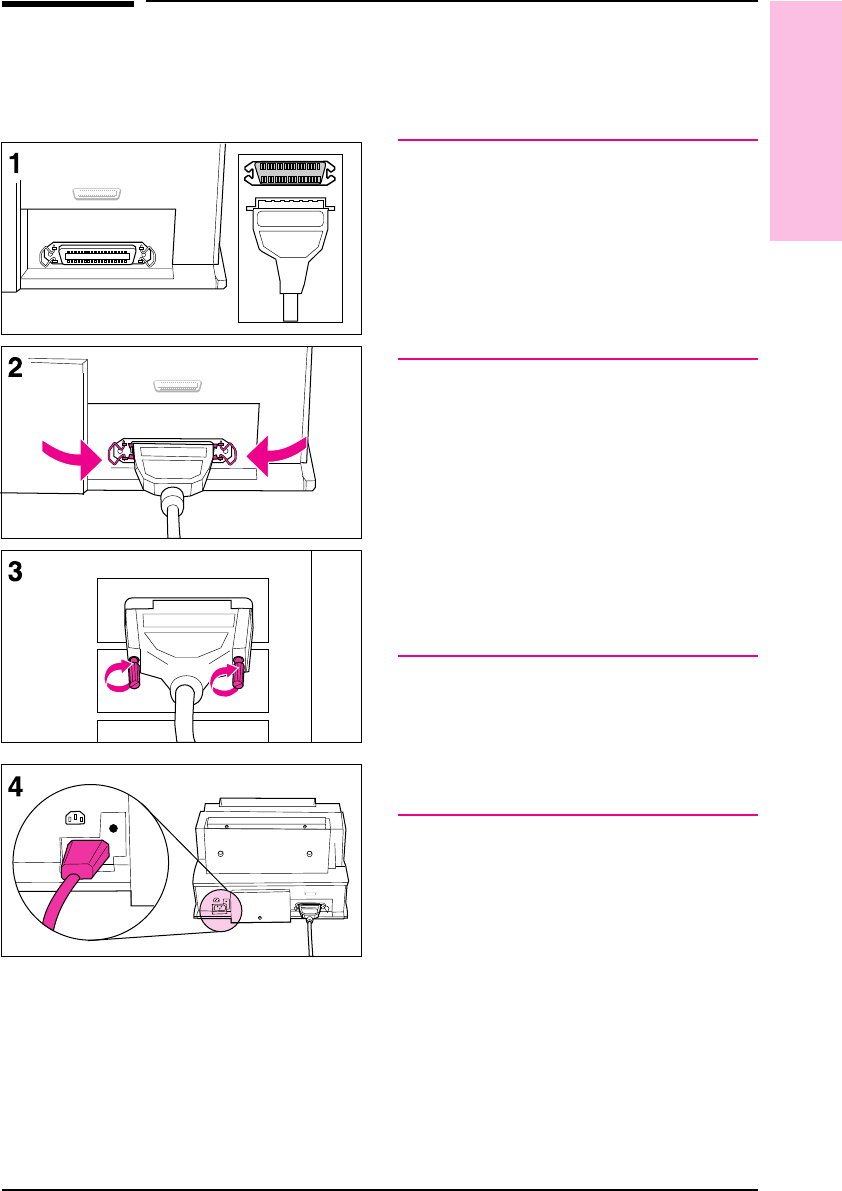 1

2

3

4