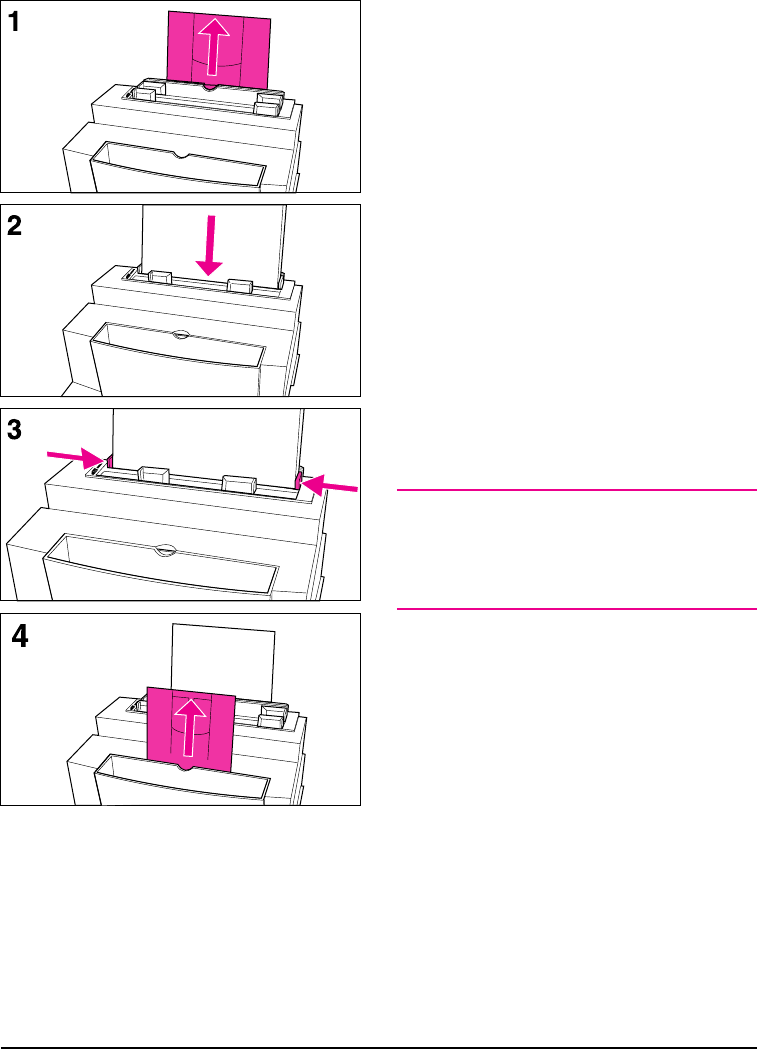 1

2

3

4