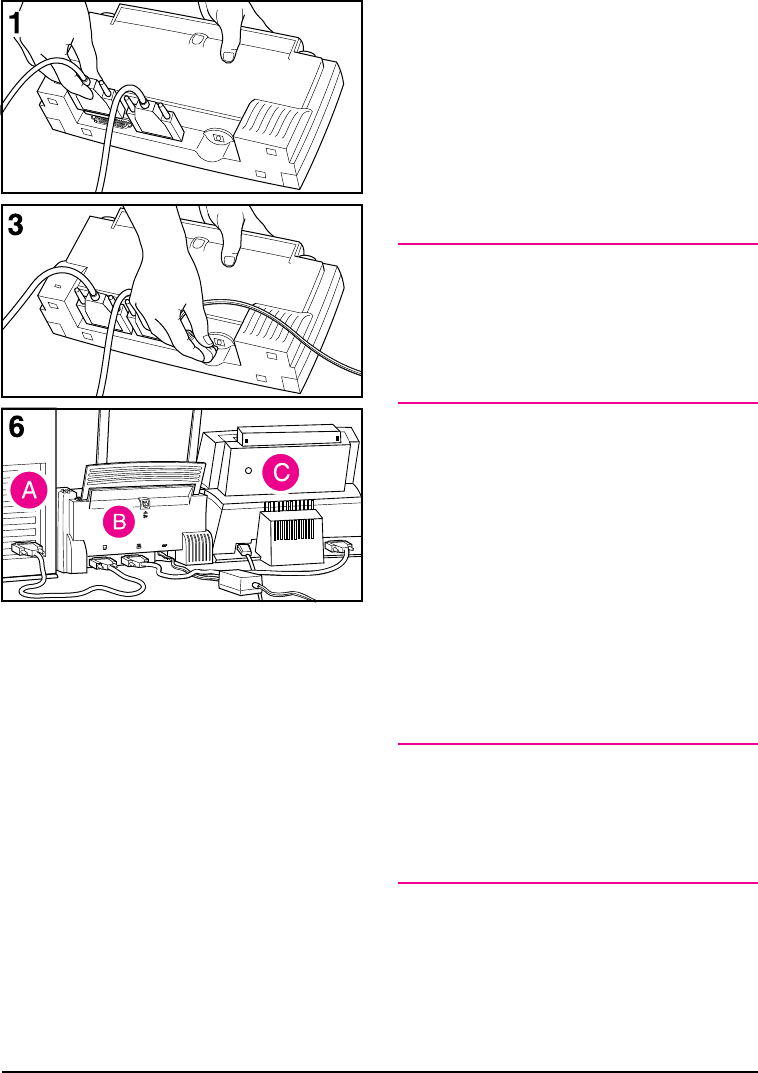 1

3

6

A

B

C