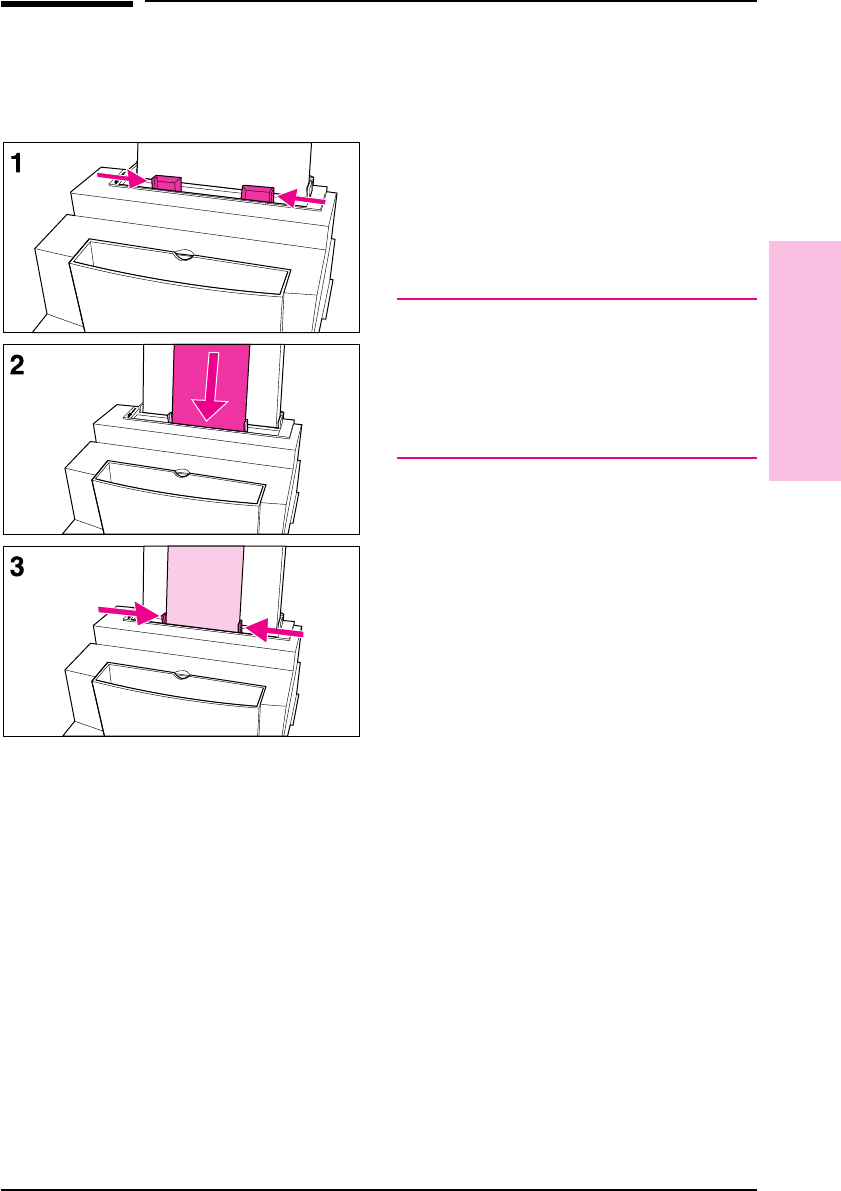 1

2

3