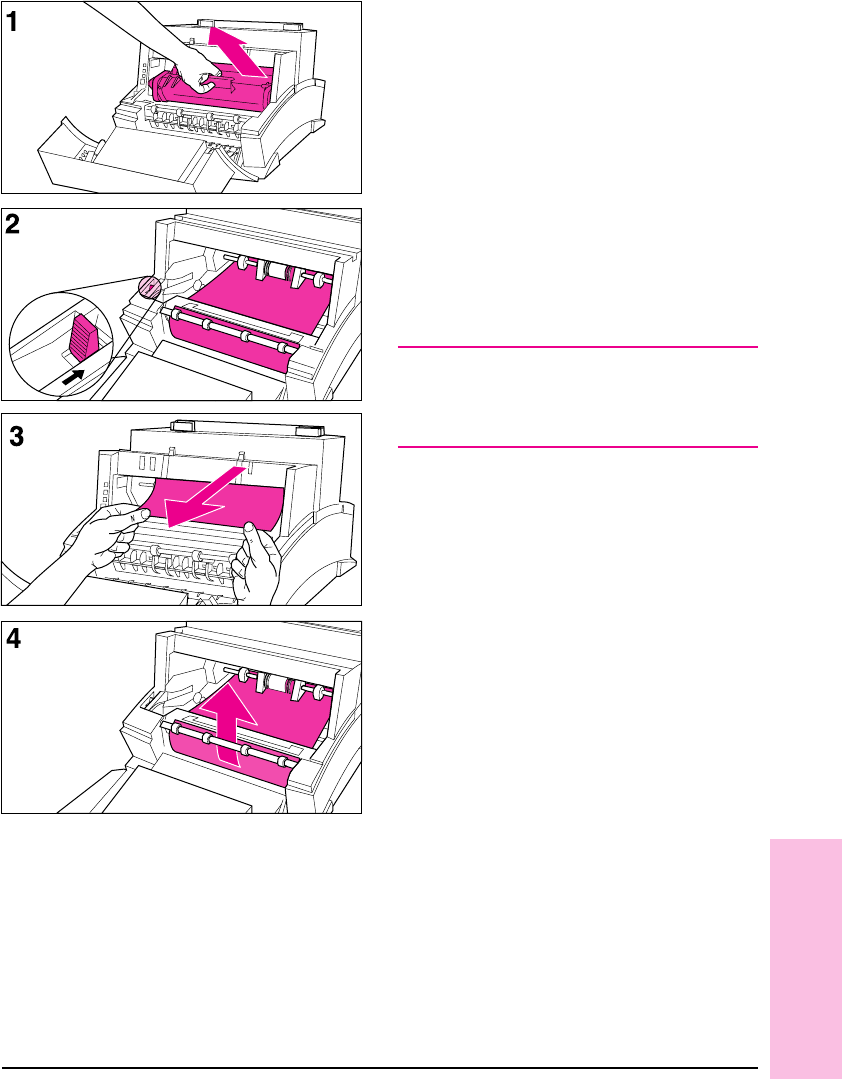 1

2

3

4