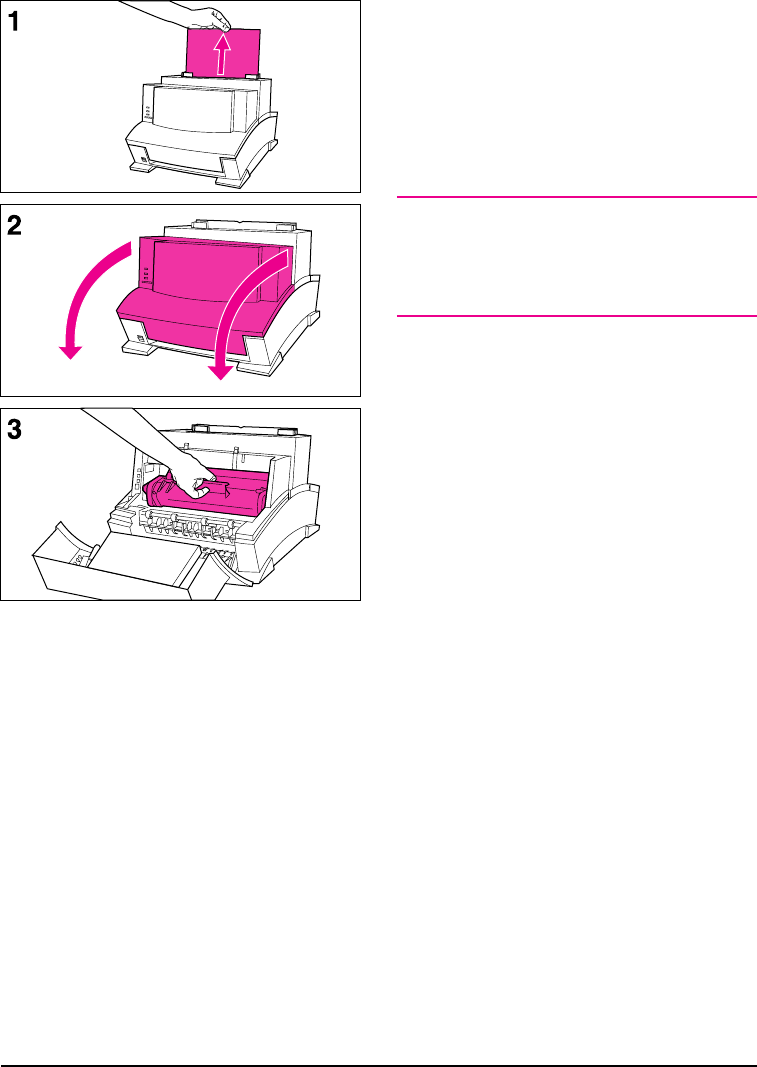 1

2

3