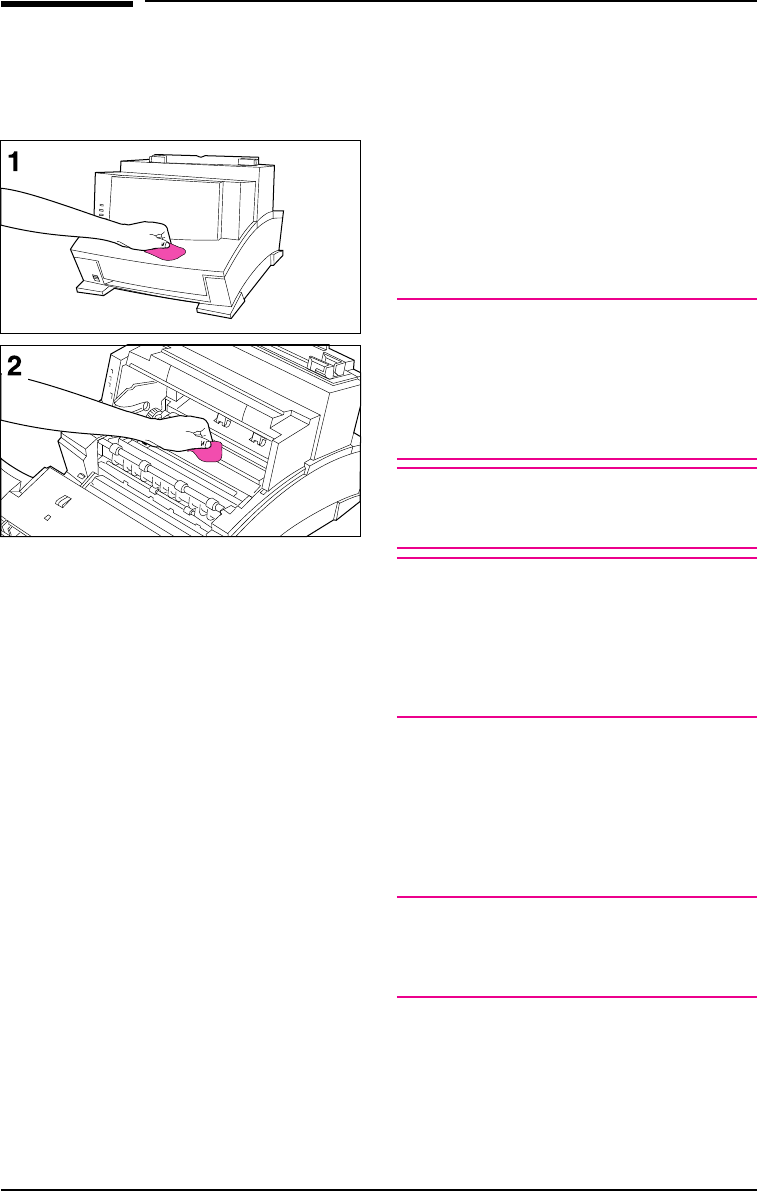 1

2