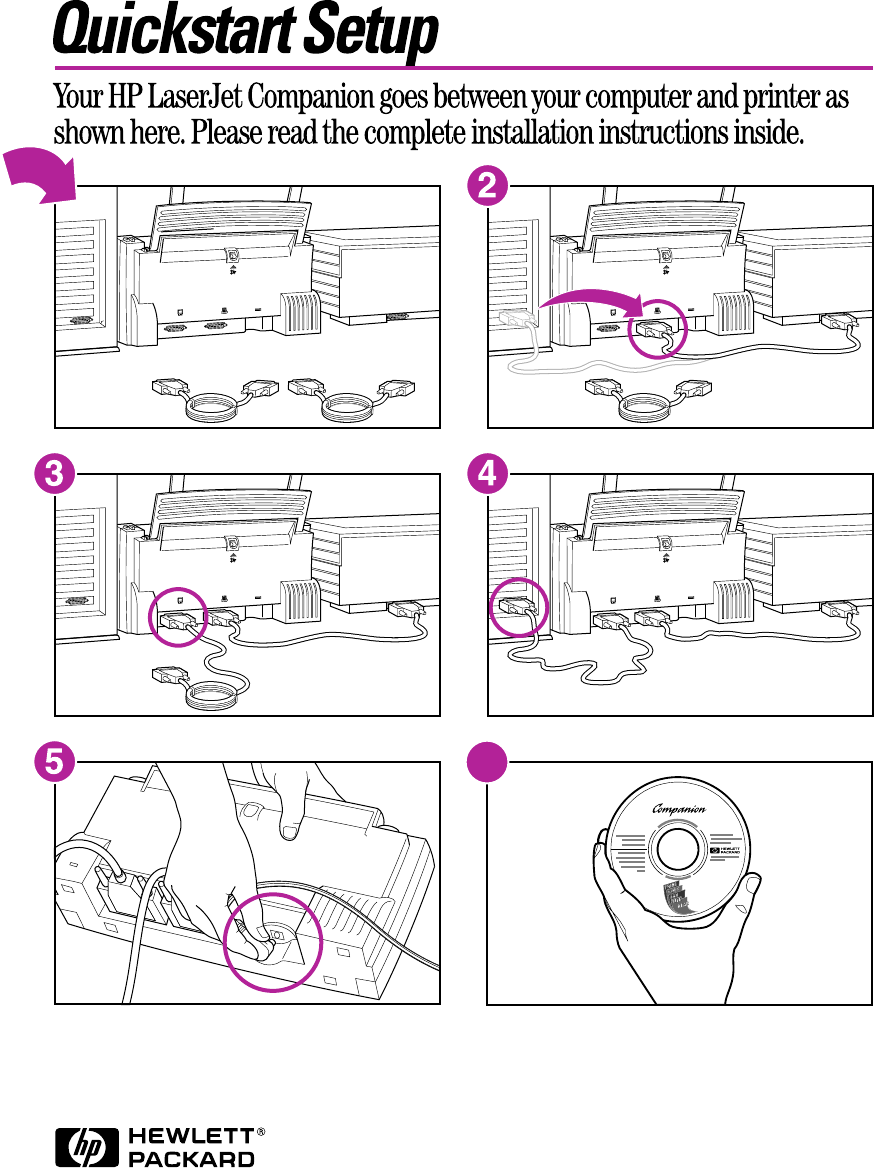 Quickstart Setup

Your HP LaserJet Companion goes between your computer and printer as shown here. Please read the complete installation instructions inside.

2

3

4

5

Companion

HEWLETT PACKARD

hp HEWLETT® PACKARD