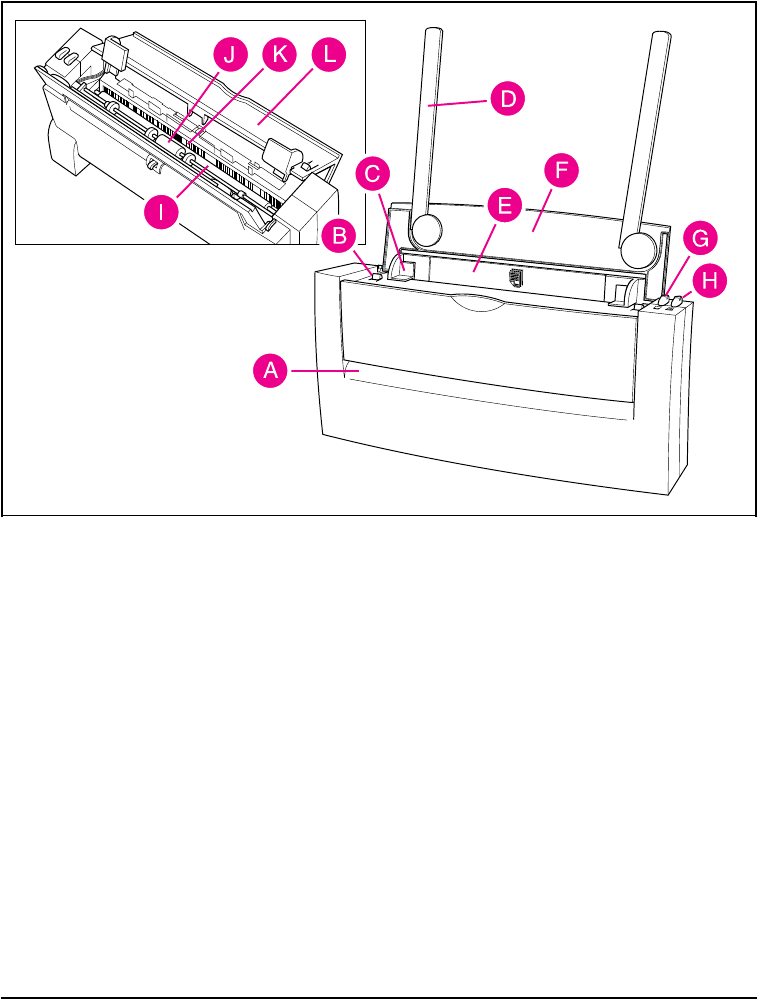 J
K
L
I
D
C
F
E
B
G
H
A