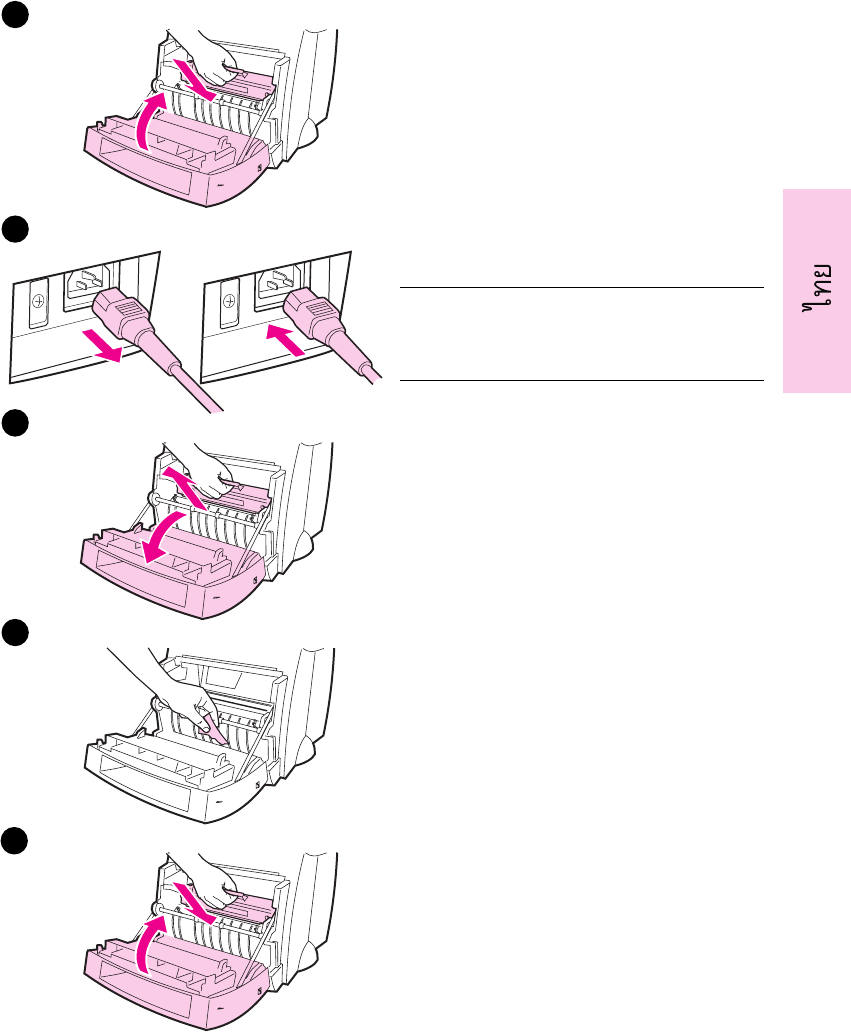 ไทย