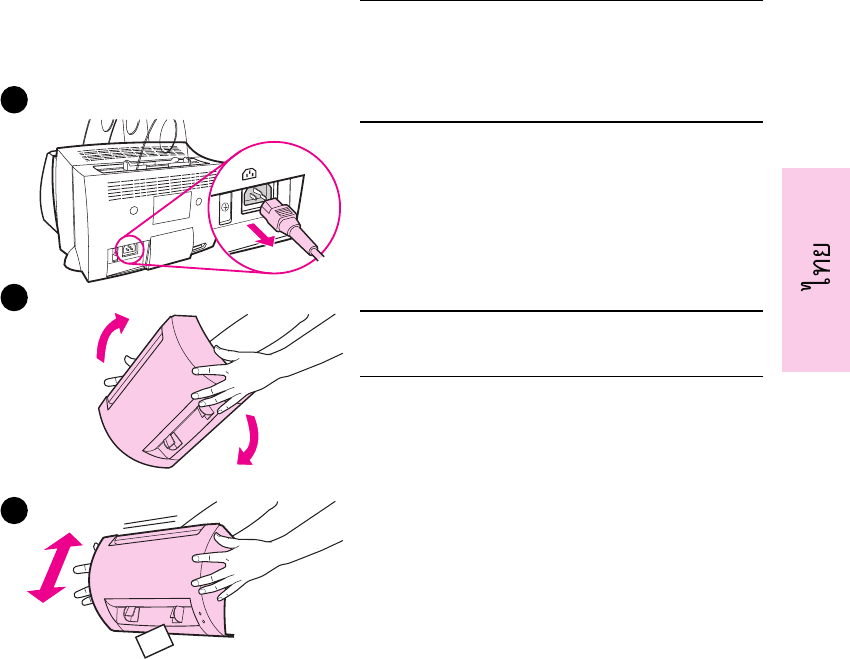 ไทย