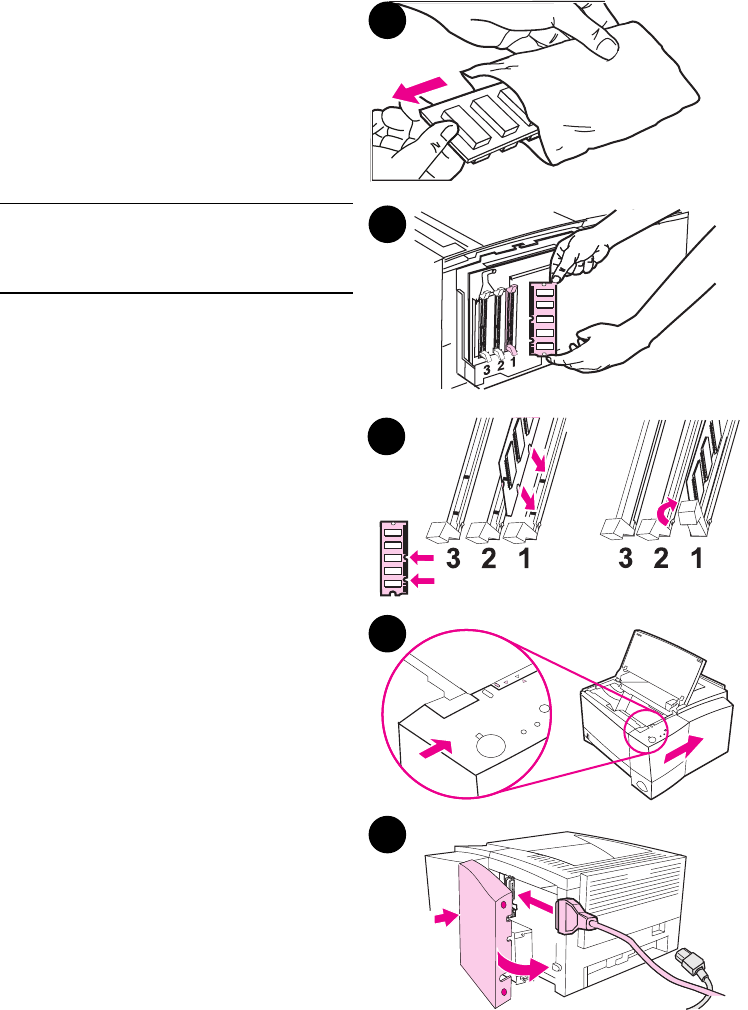 3 2 1

3 2 1

3 2 1