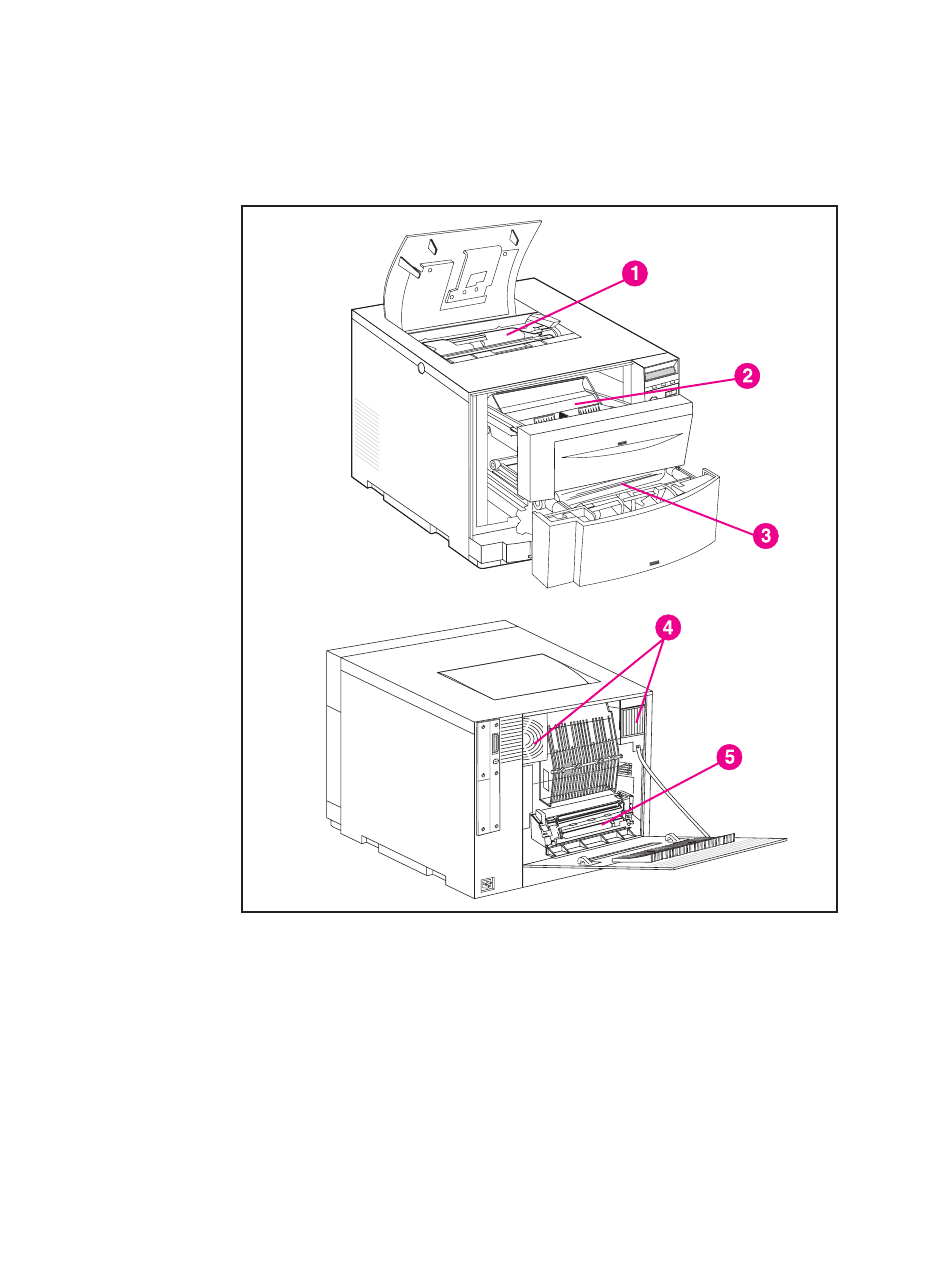 1
2
3
4
5