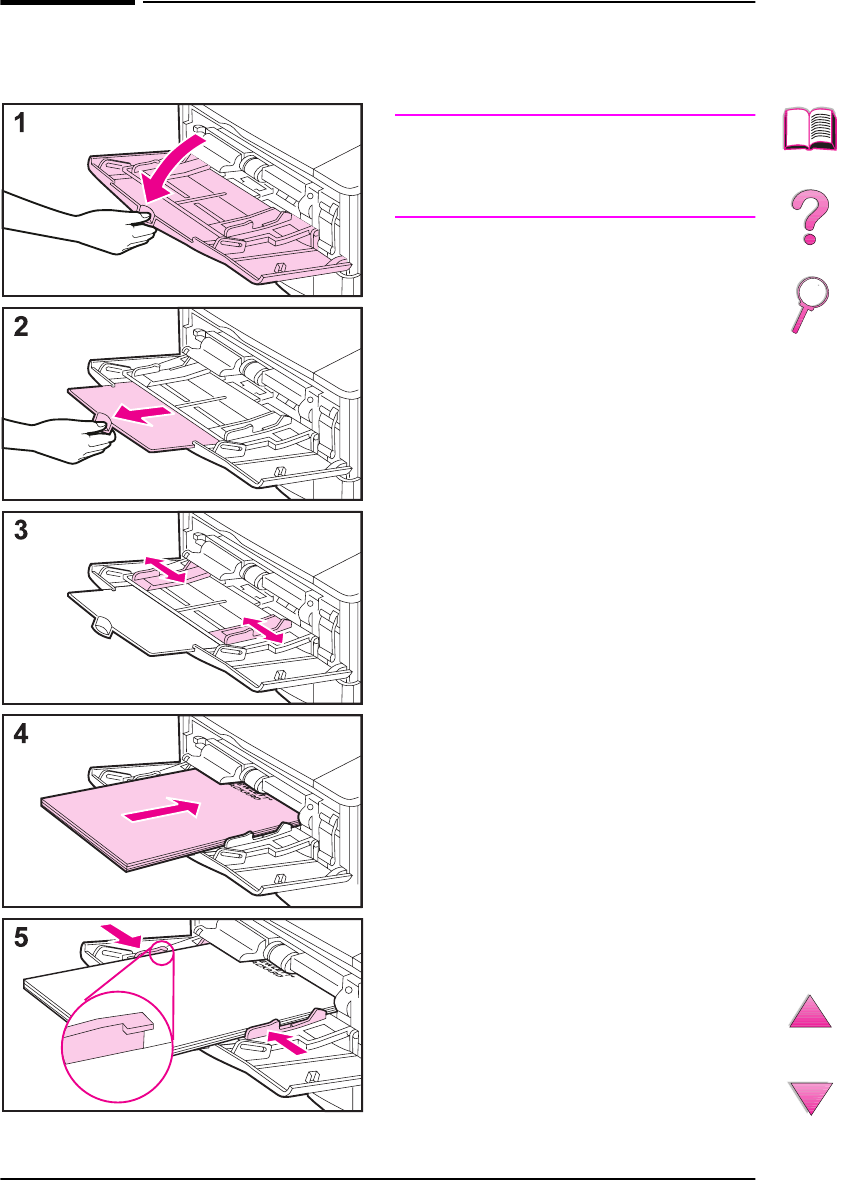 1

2

3

4

5