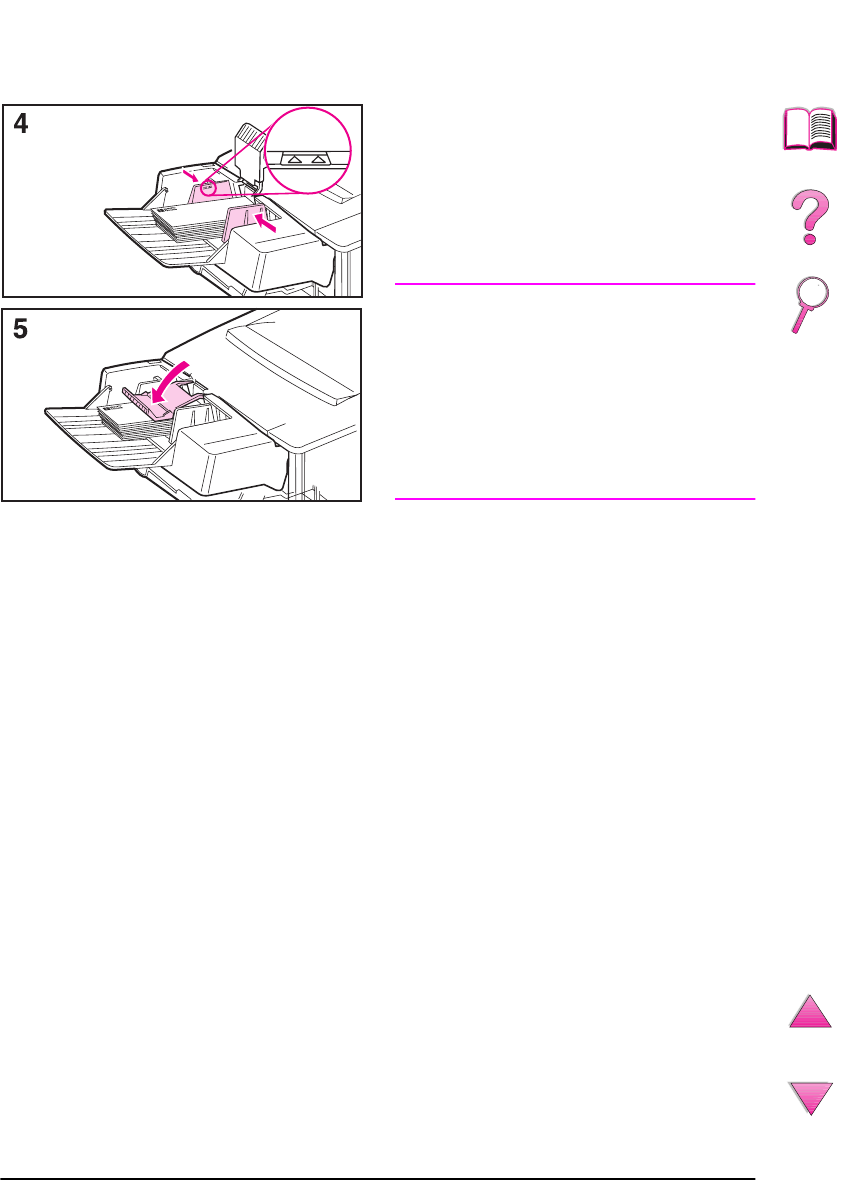 4

5