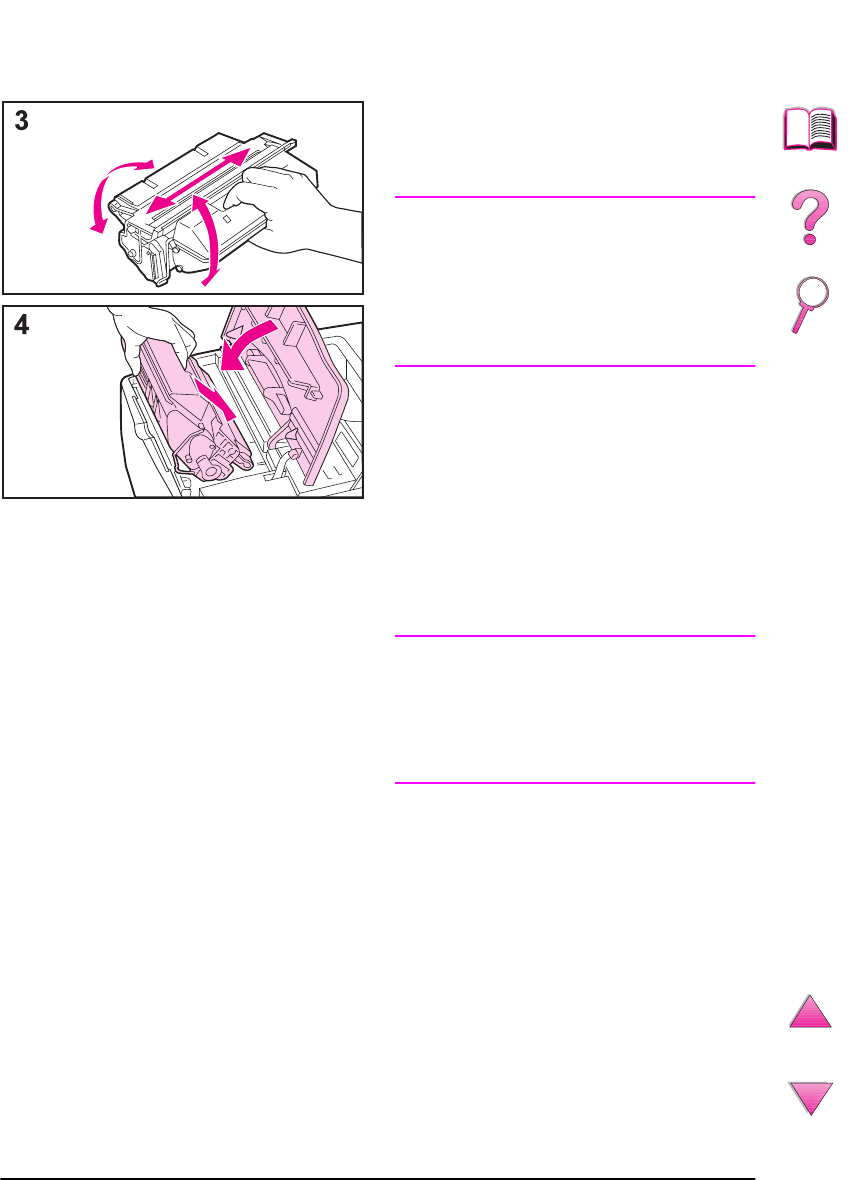 3

4