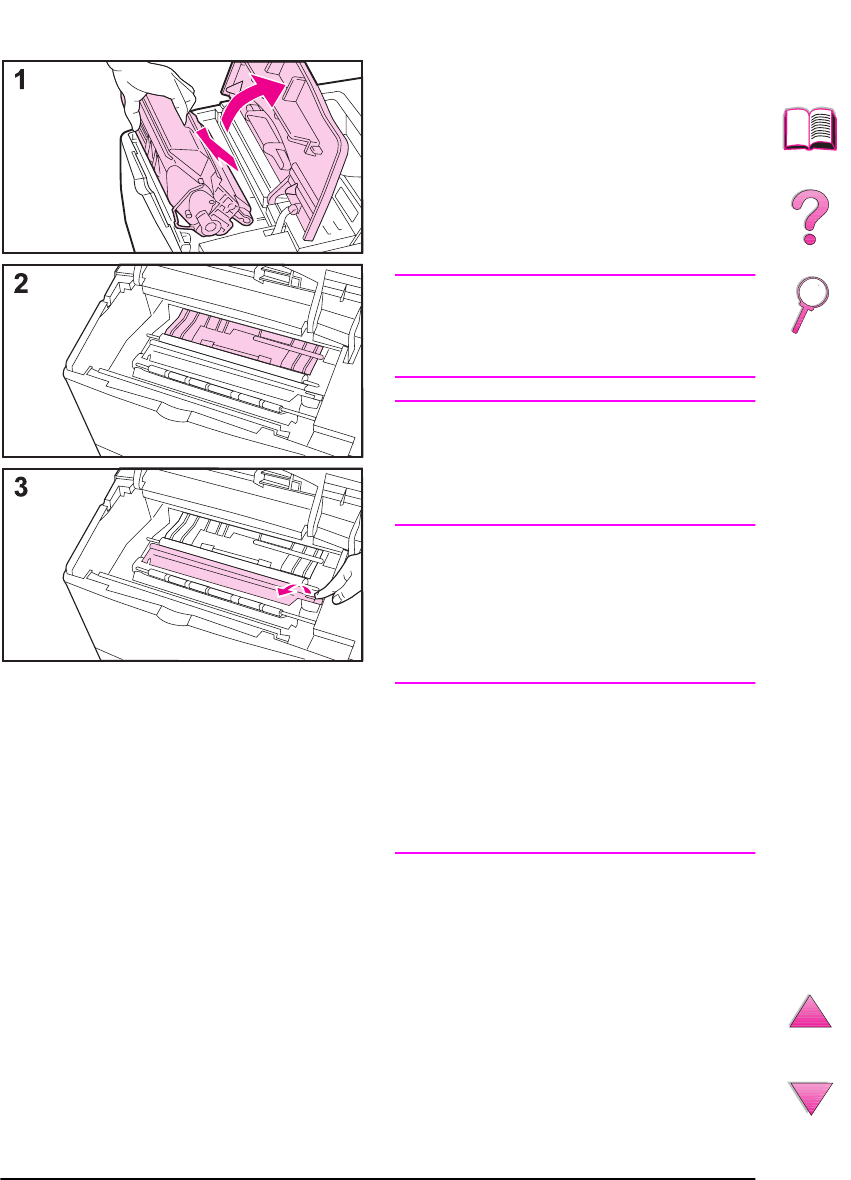 1

2

3