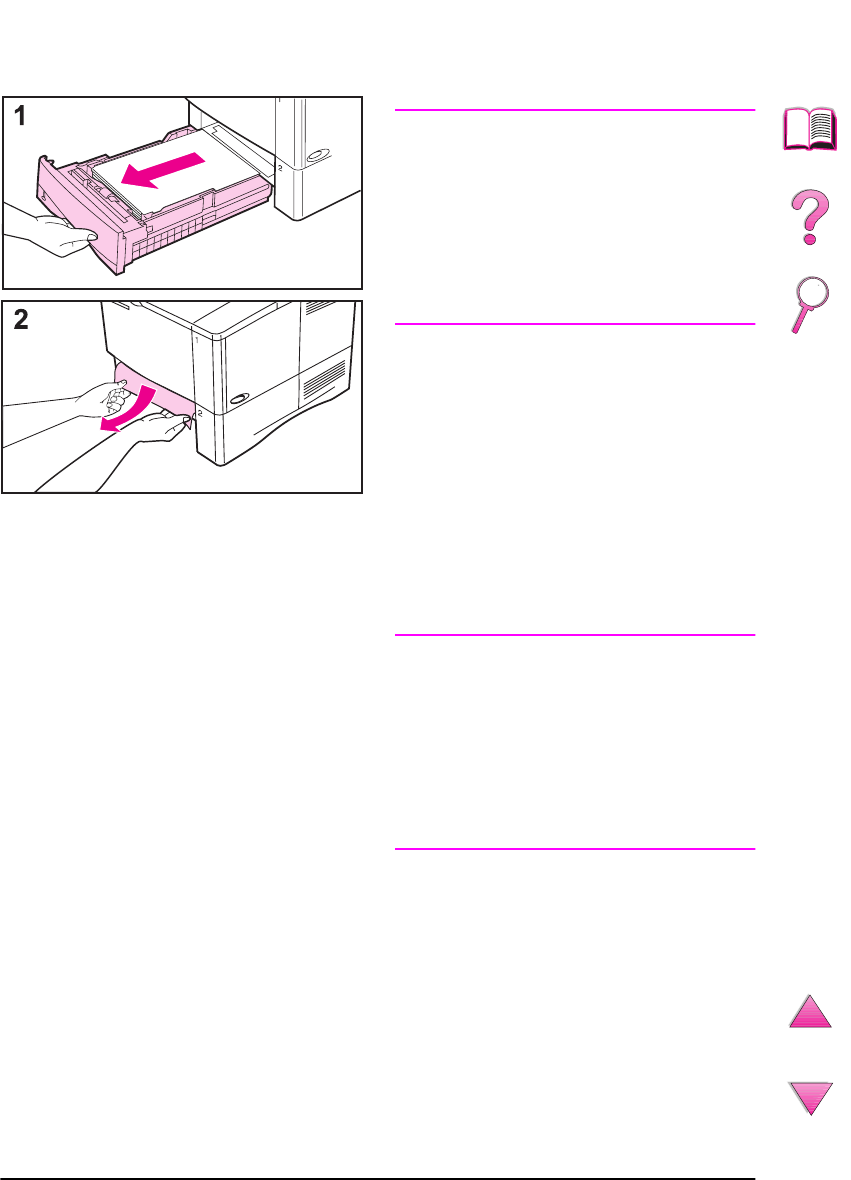 1

2