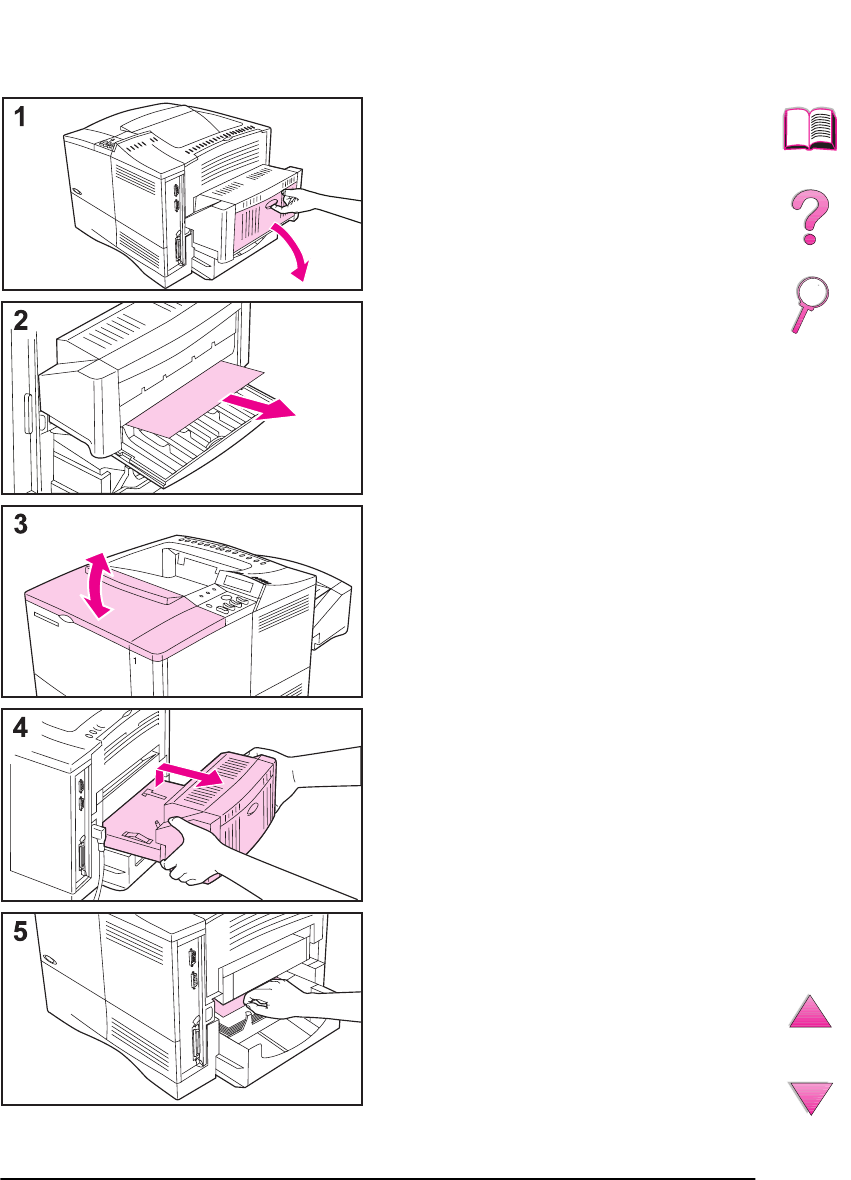 1

2

3

1

4

5