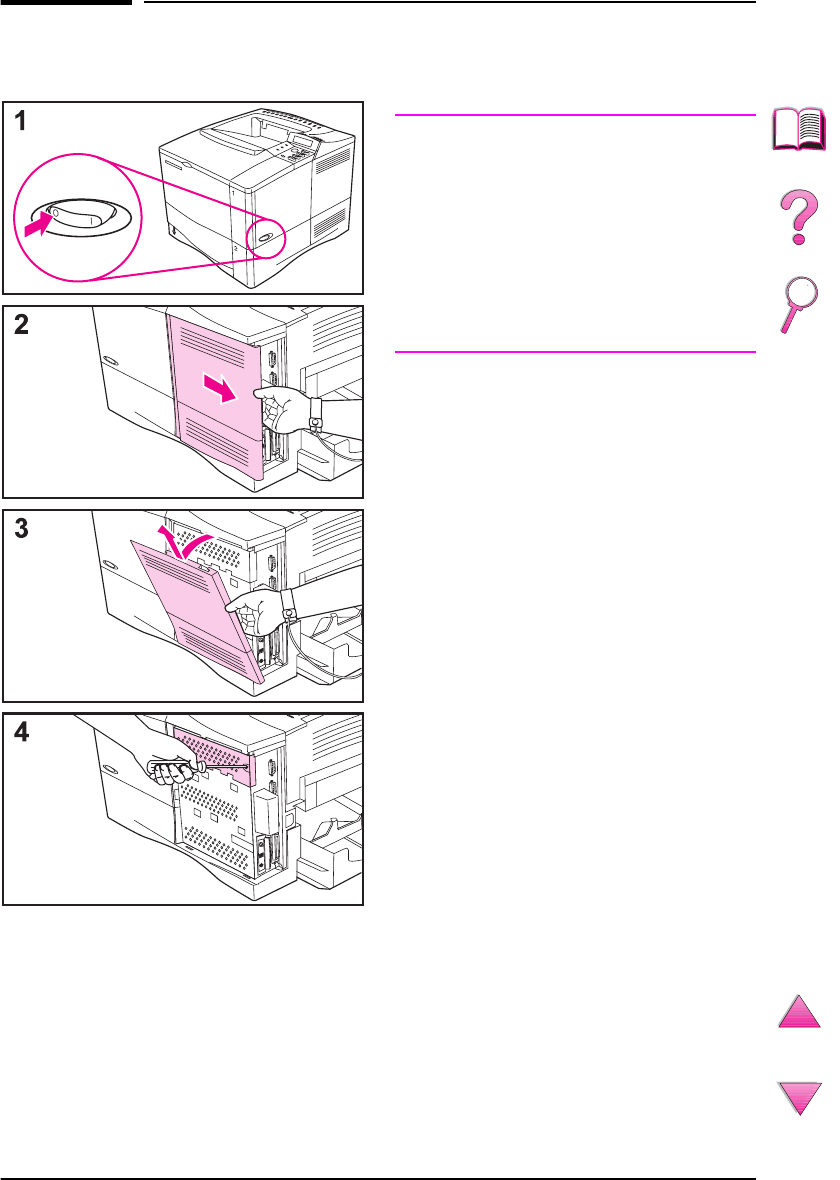 1

2

3

4