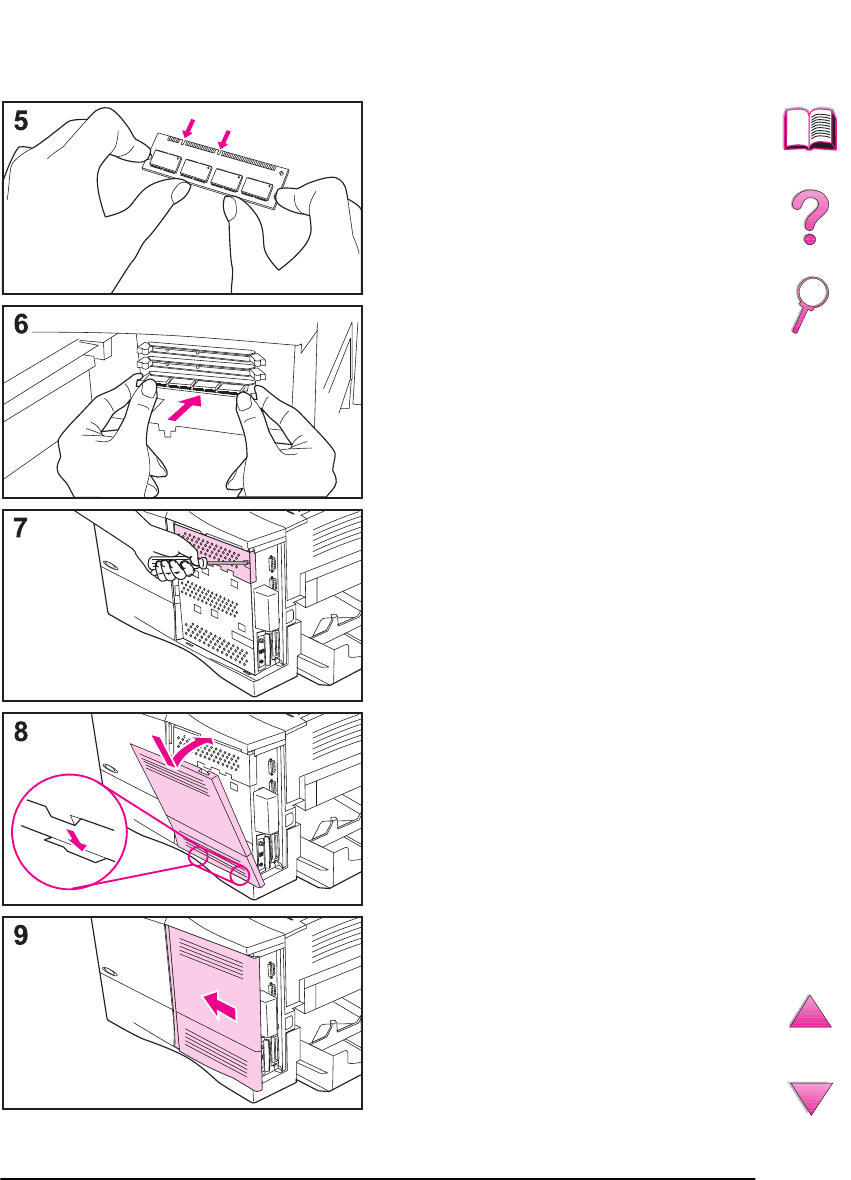 5

6

7

8

9