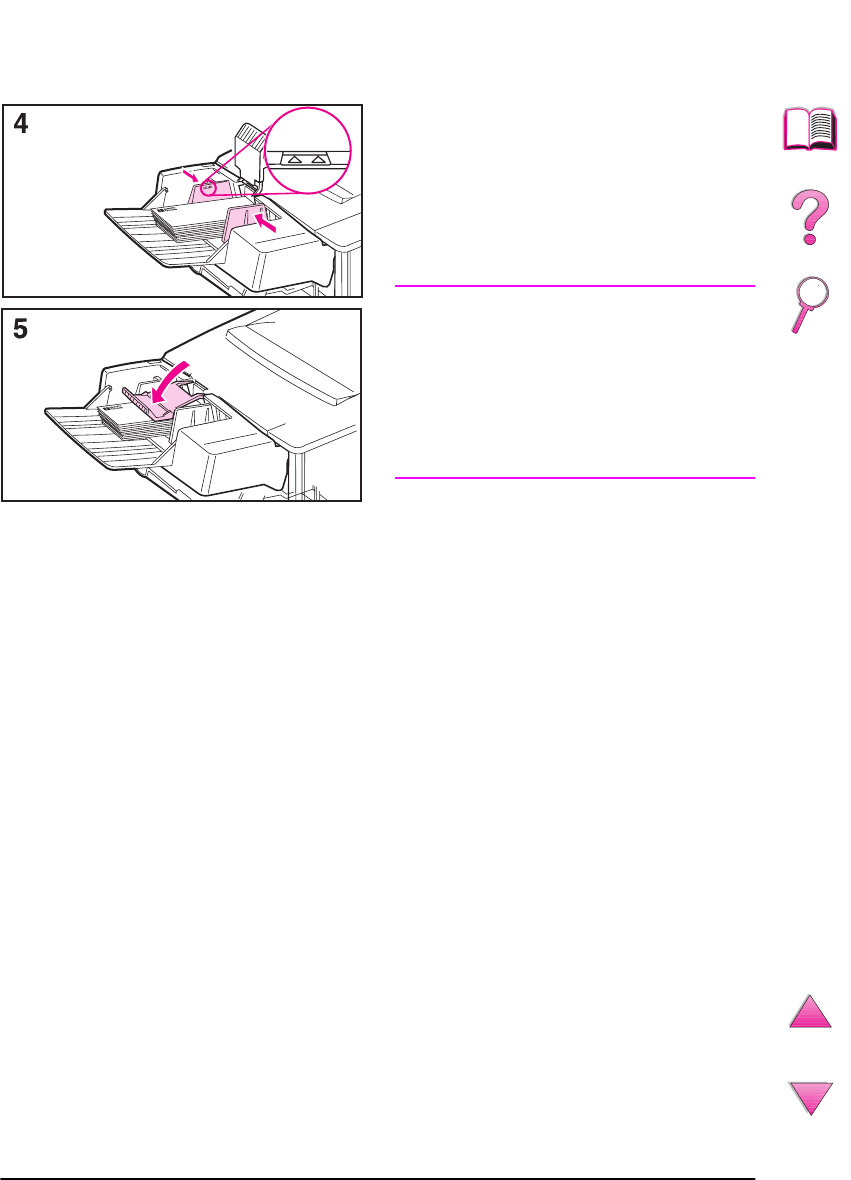 4

5