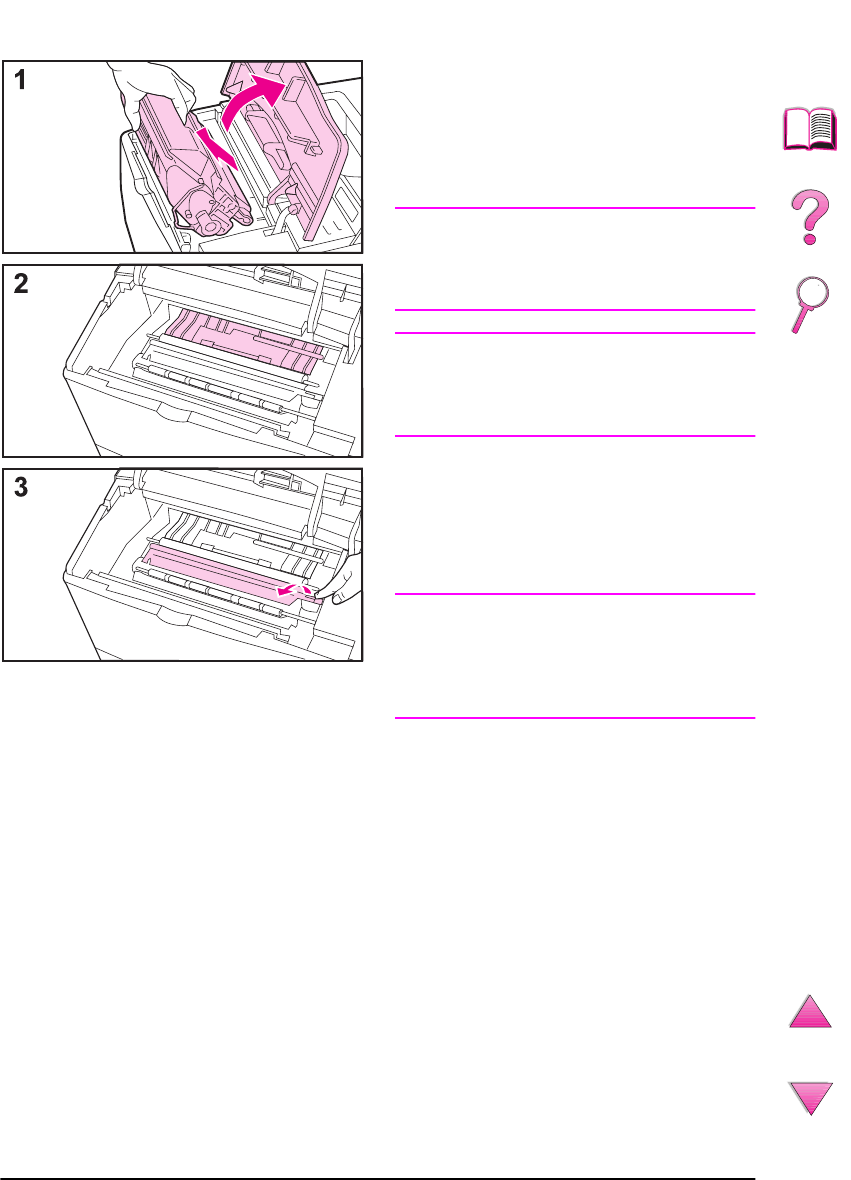 1

2

3